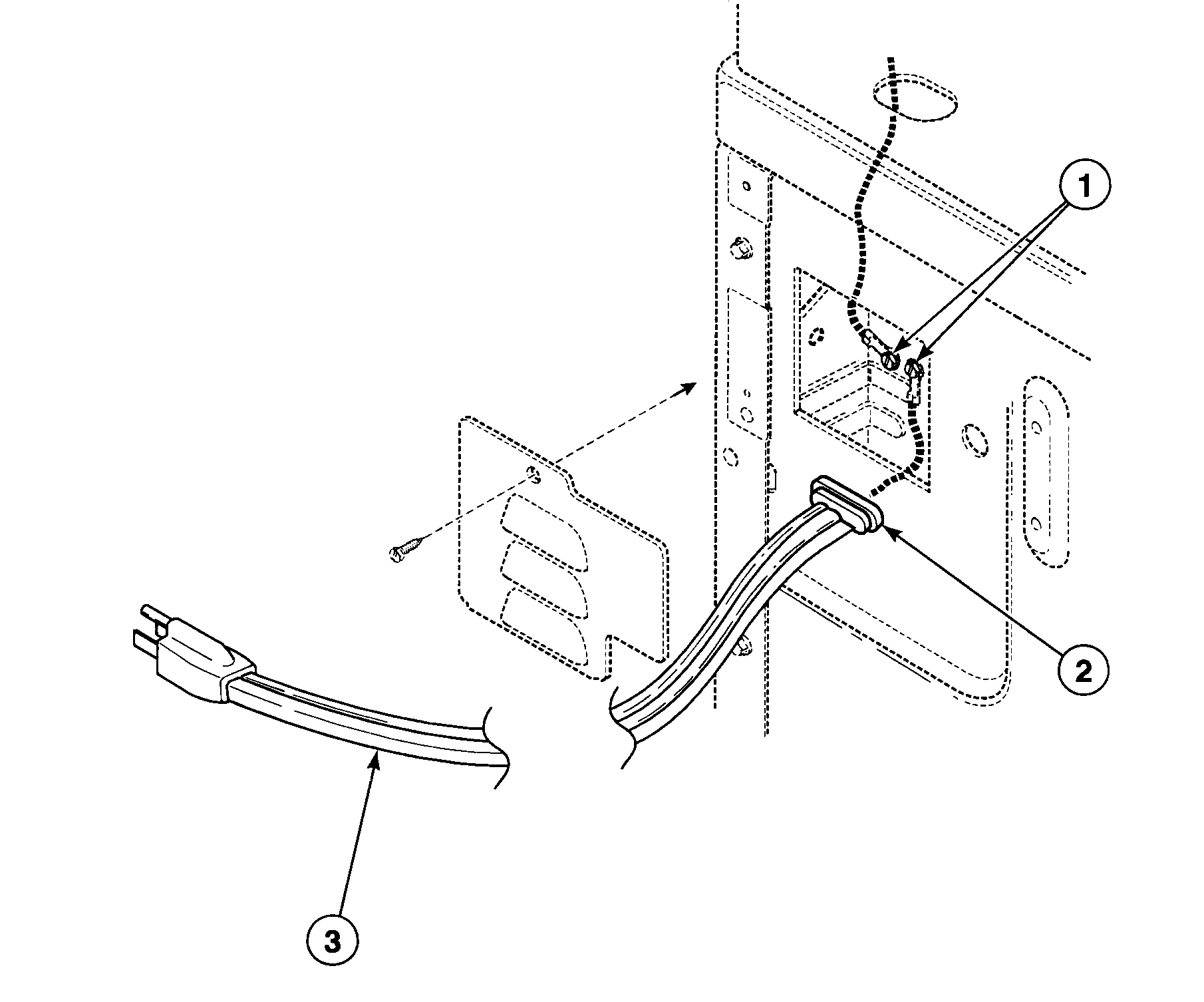 1
2
3