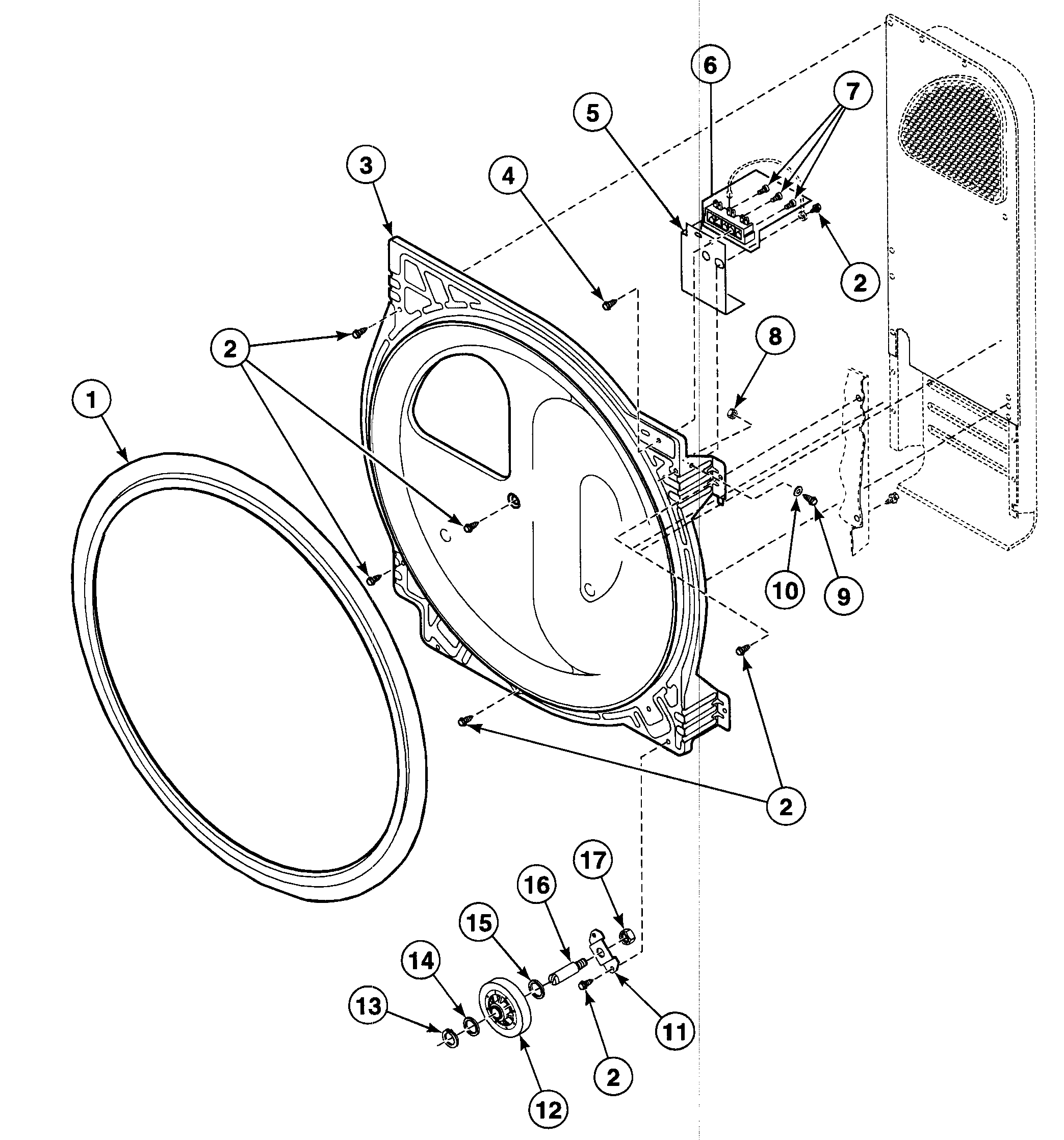 6
7
5
3
4
2
2
8
1
10
9
2
17
16
15
14
13
11
2
12