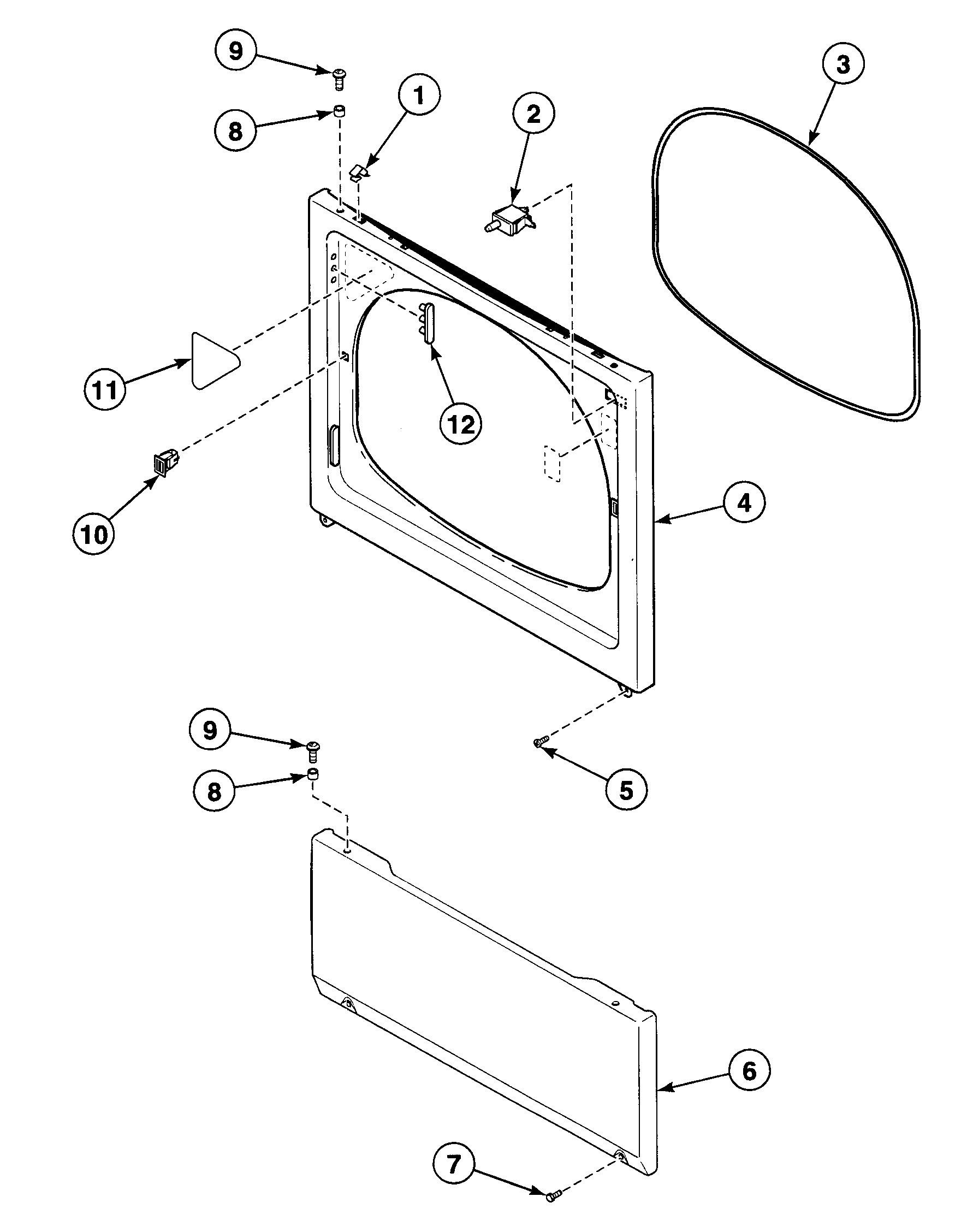 9
8
1
2
3
11
12
10
4
9
8
5
6
7