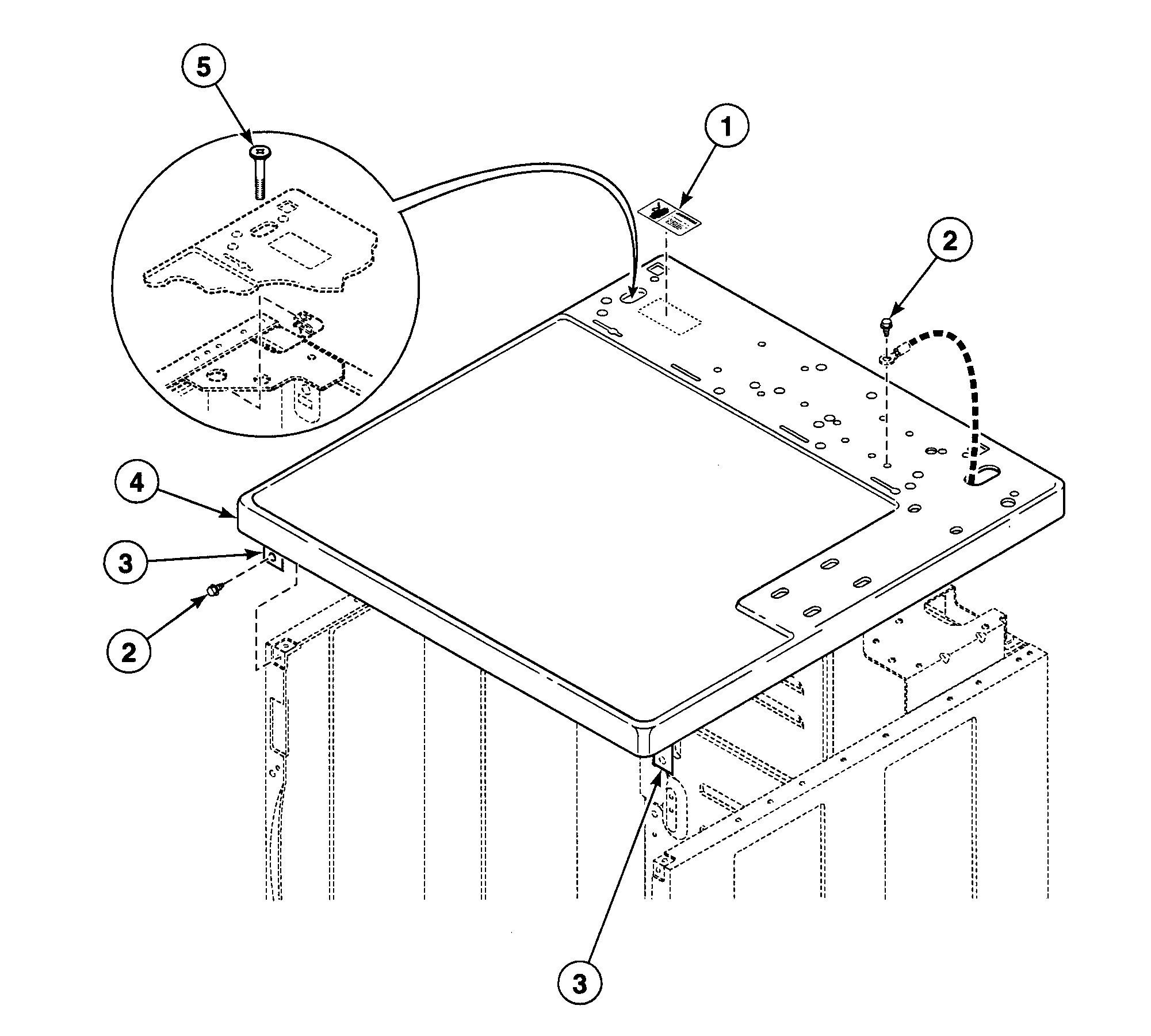 5

1

2

4

3

2

3