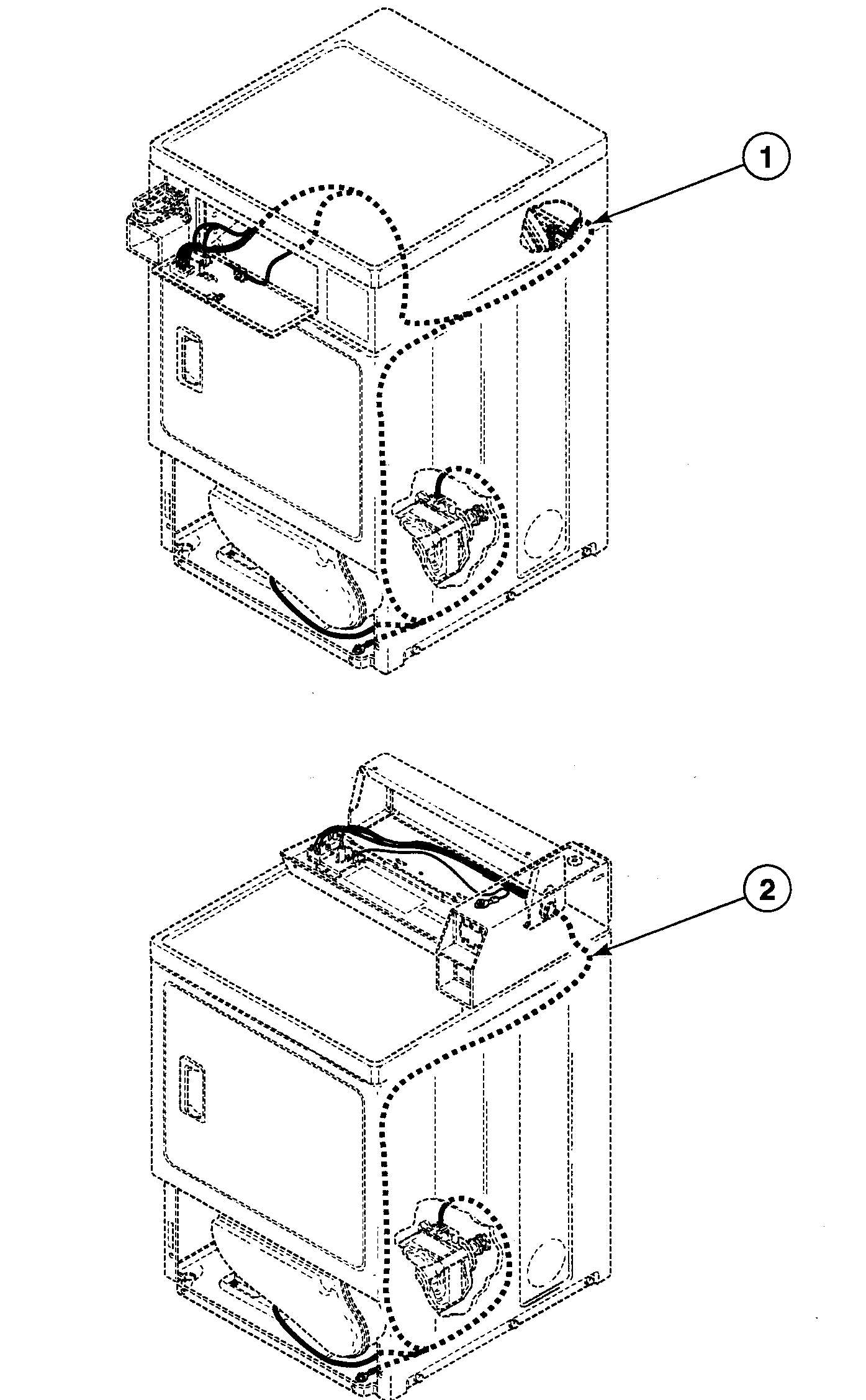 1

2