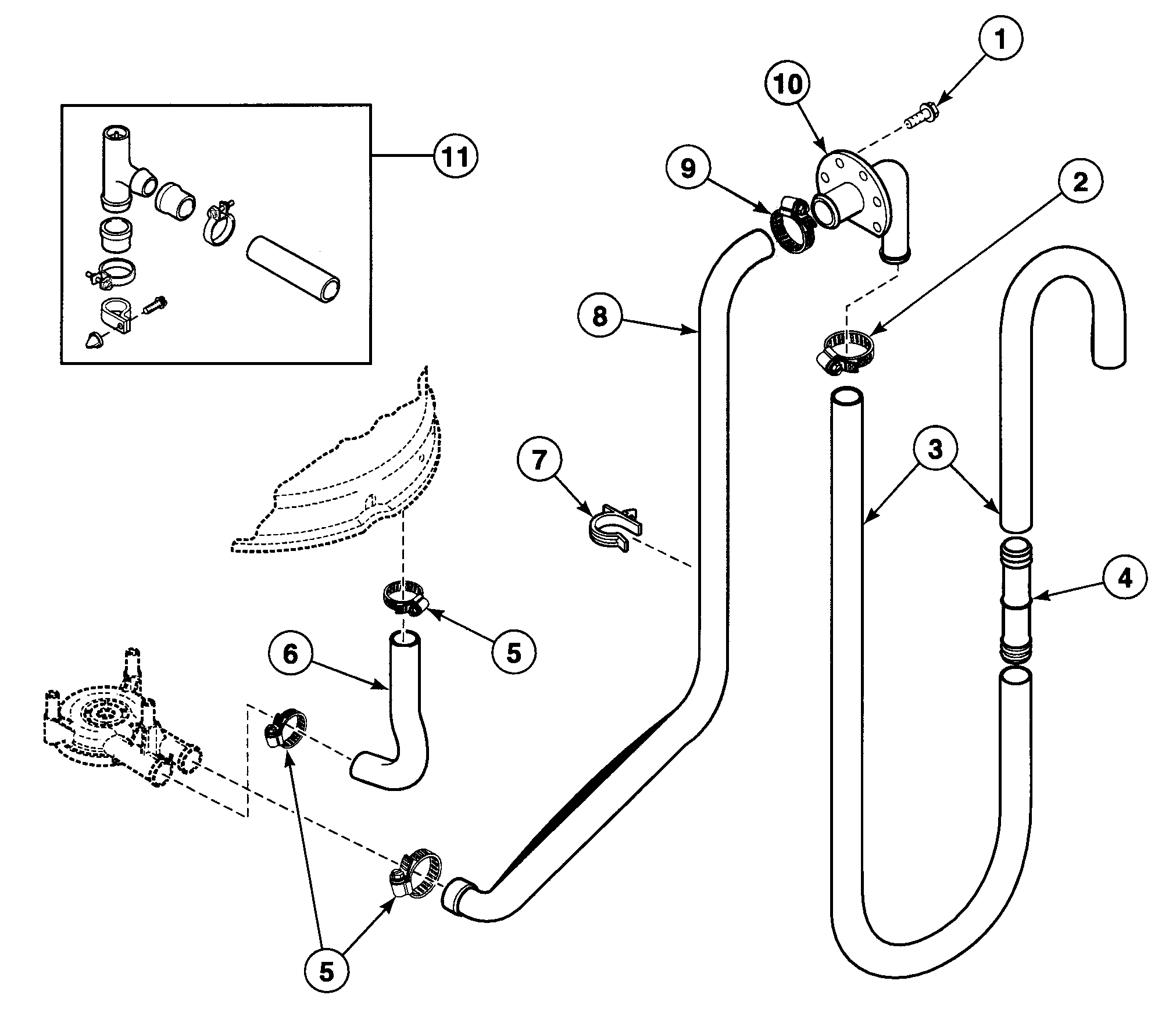 1
10
11
9
2
8
7
3
4
5
6
5