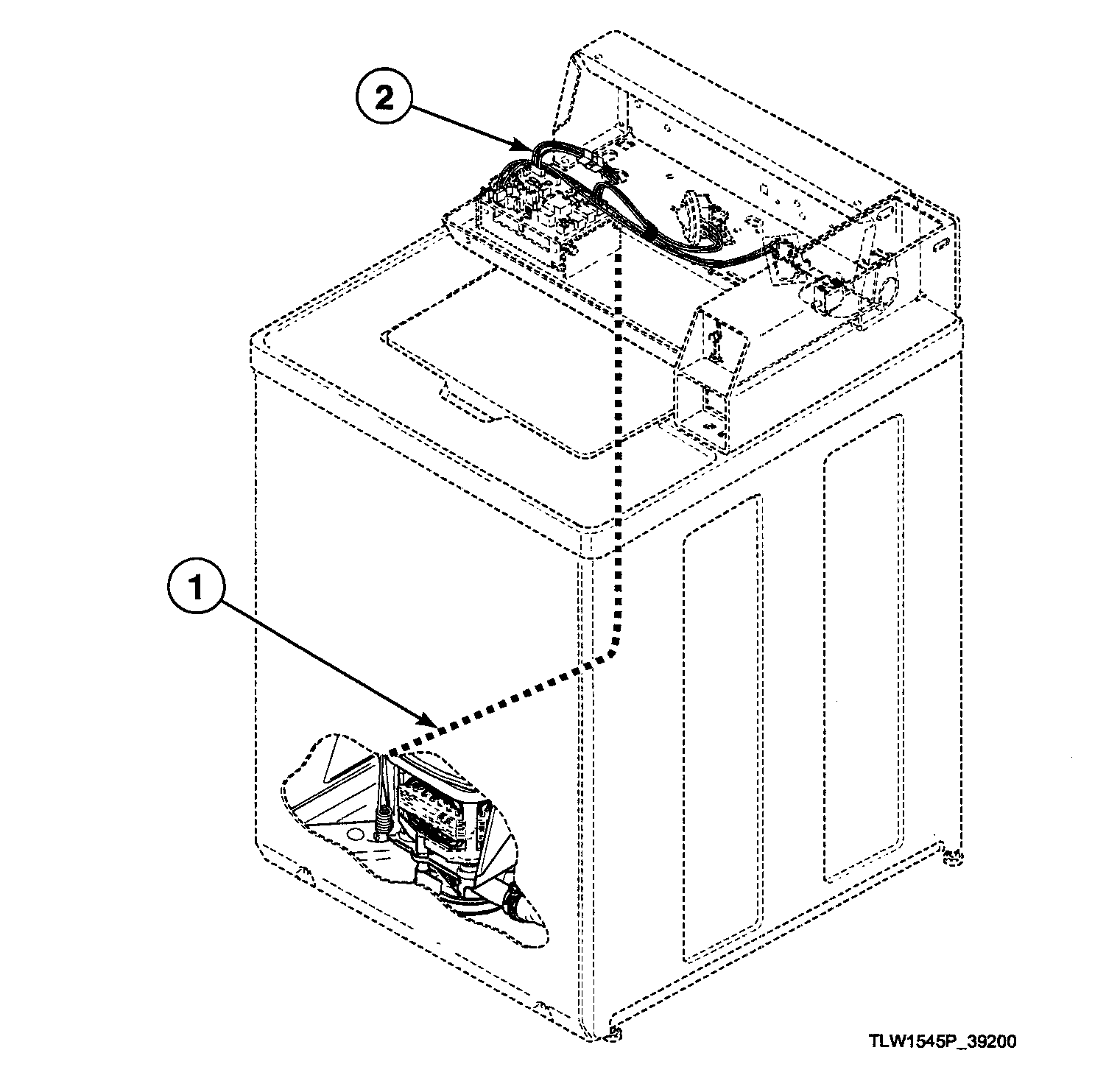 2

1

TLW1545P_39200