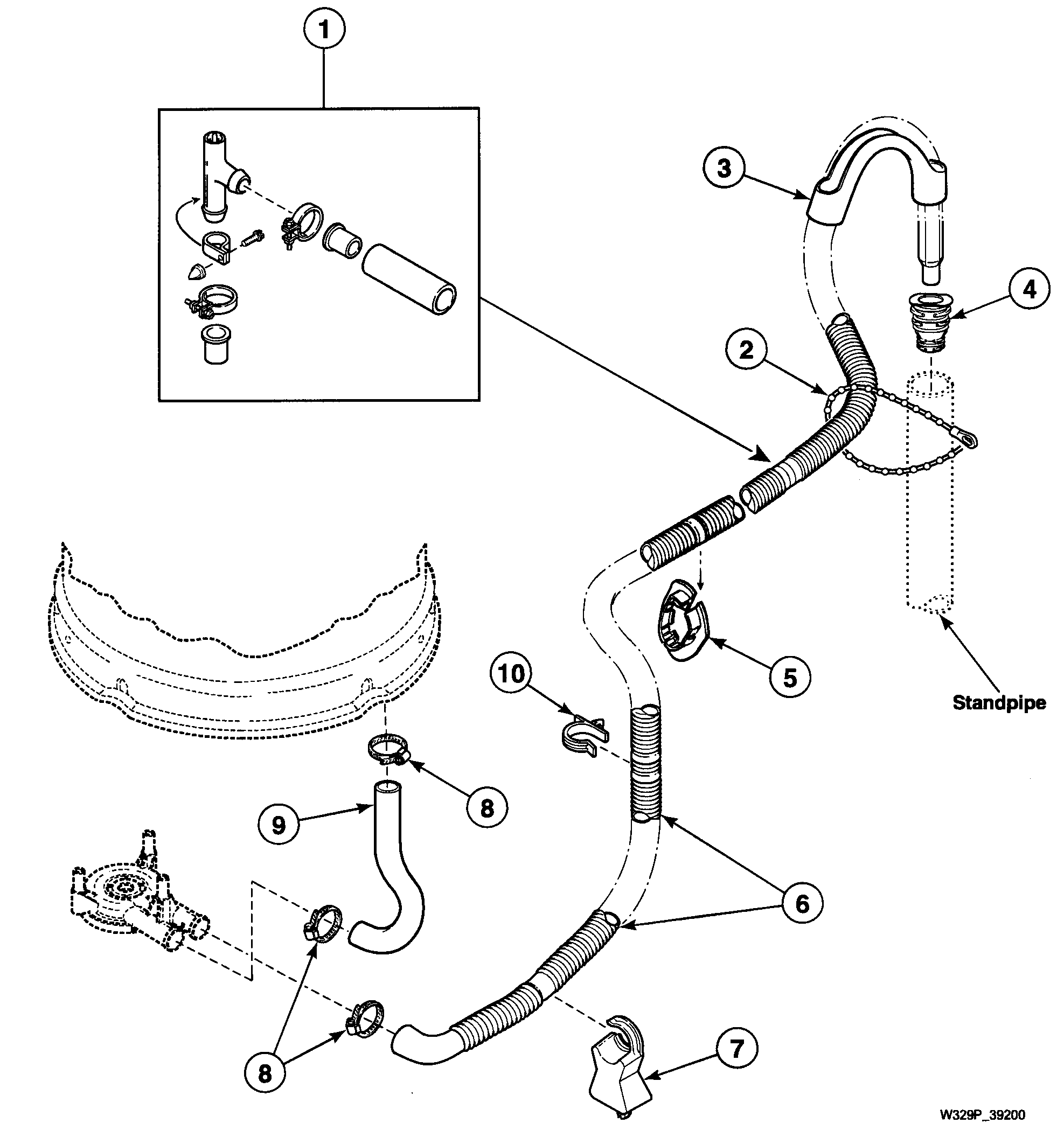 1
3
4
2
5
Standpipe
10
8
9
6
8
7
W329P_39200