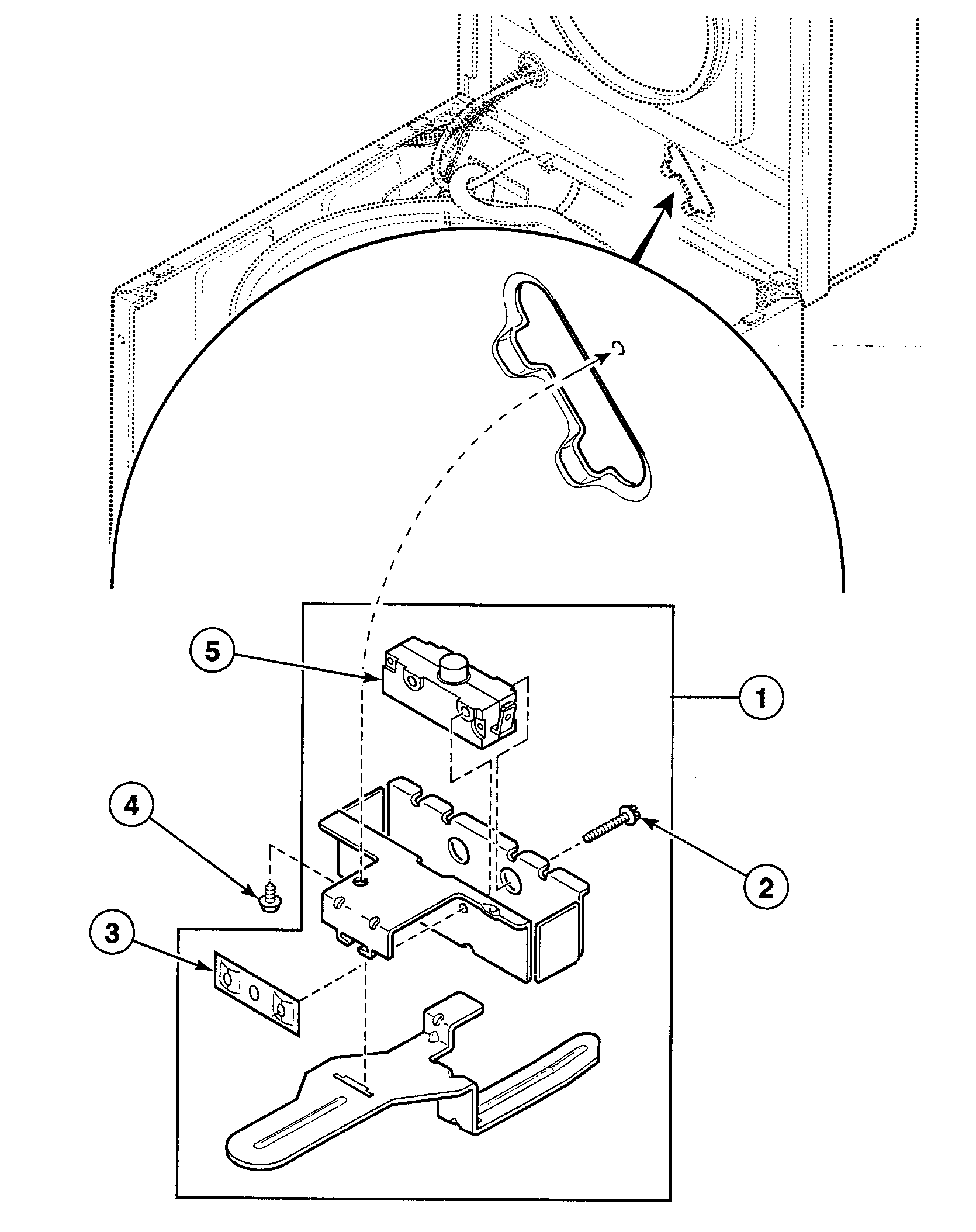 5
1
4
2
3