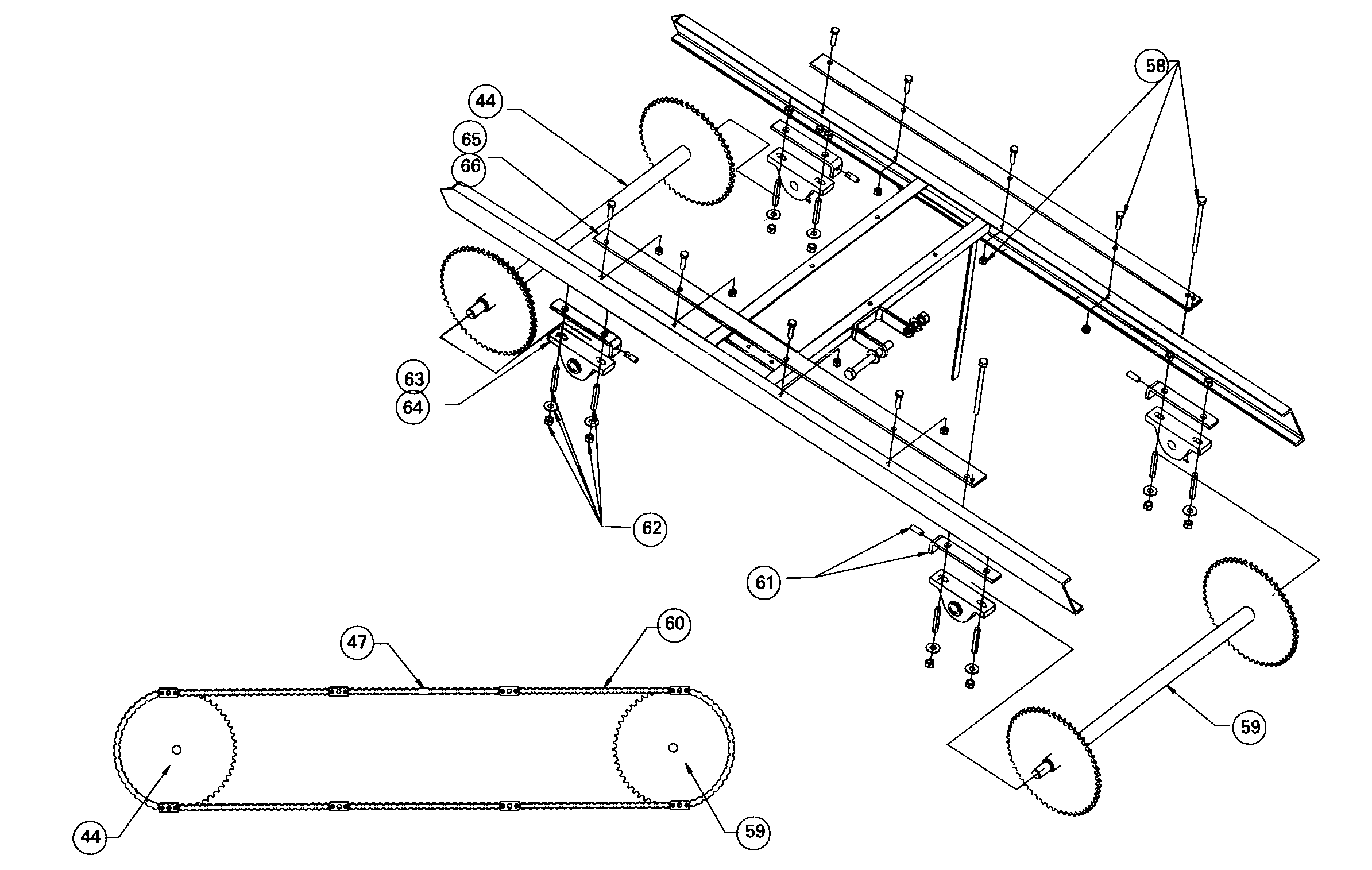 58
44
65
66
63
64
62
61
47
60
59
44
59