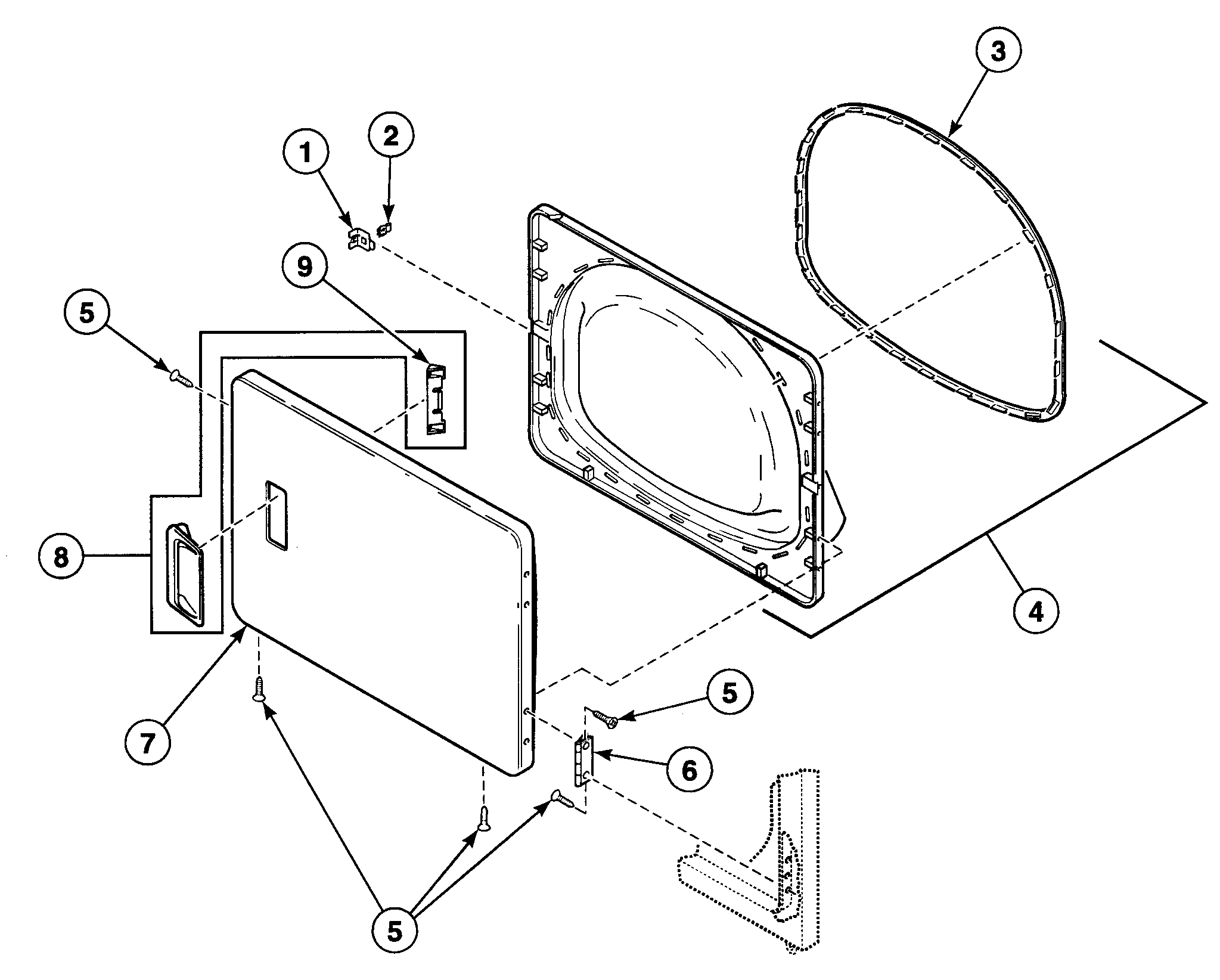 3
1
2
9
5
8
4
7
5
6
5