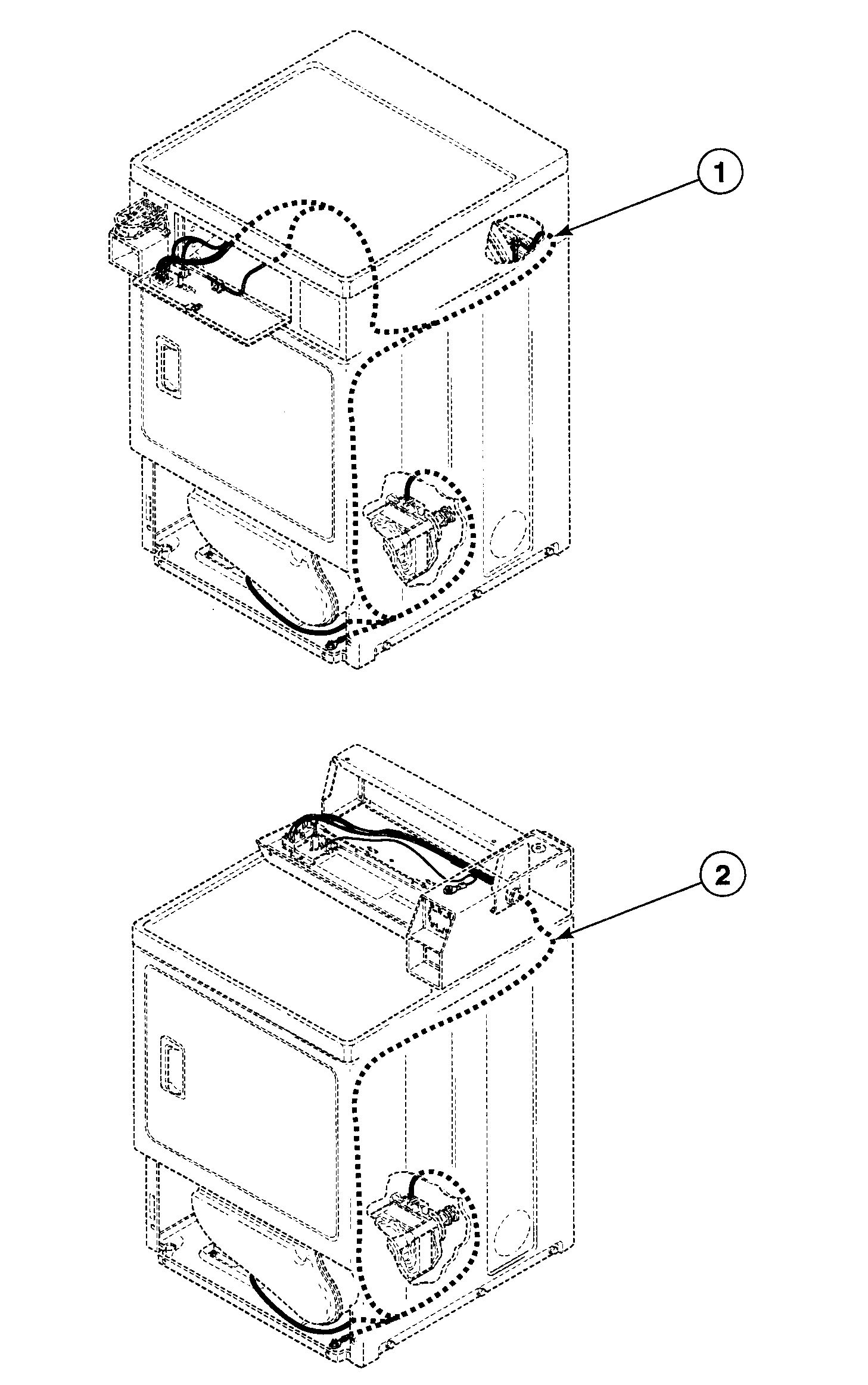 1

2