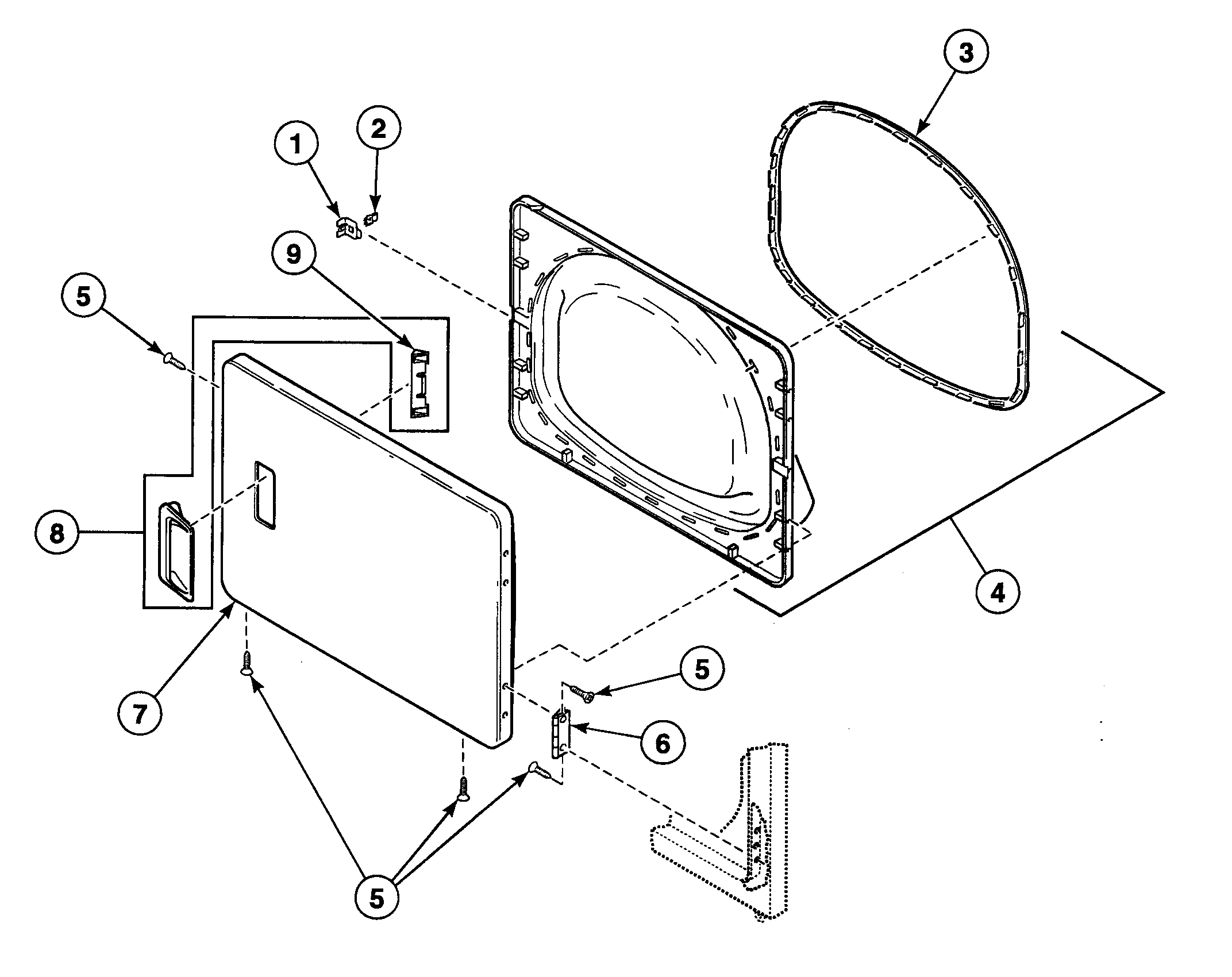 3
1
2
9
5
8
4
7
5
6
5