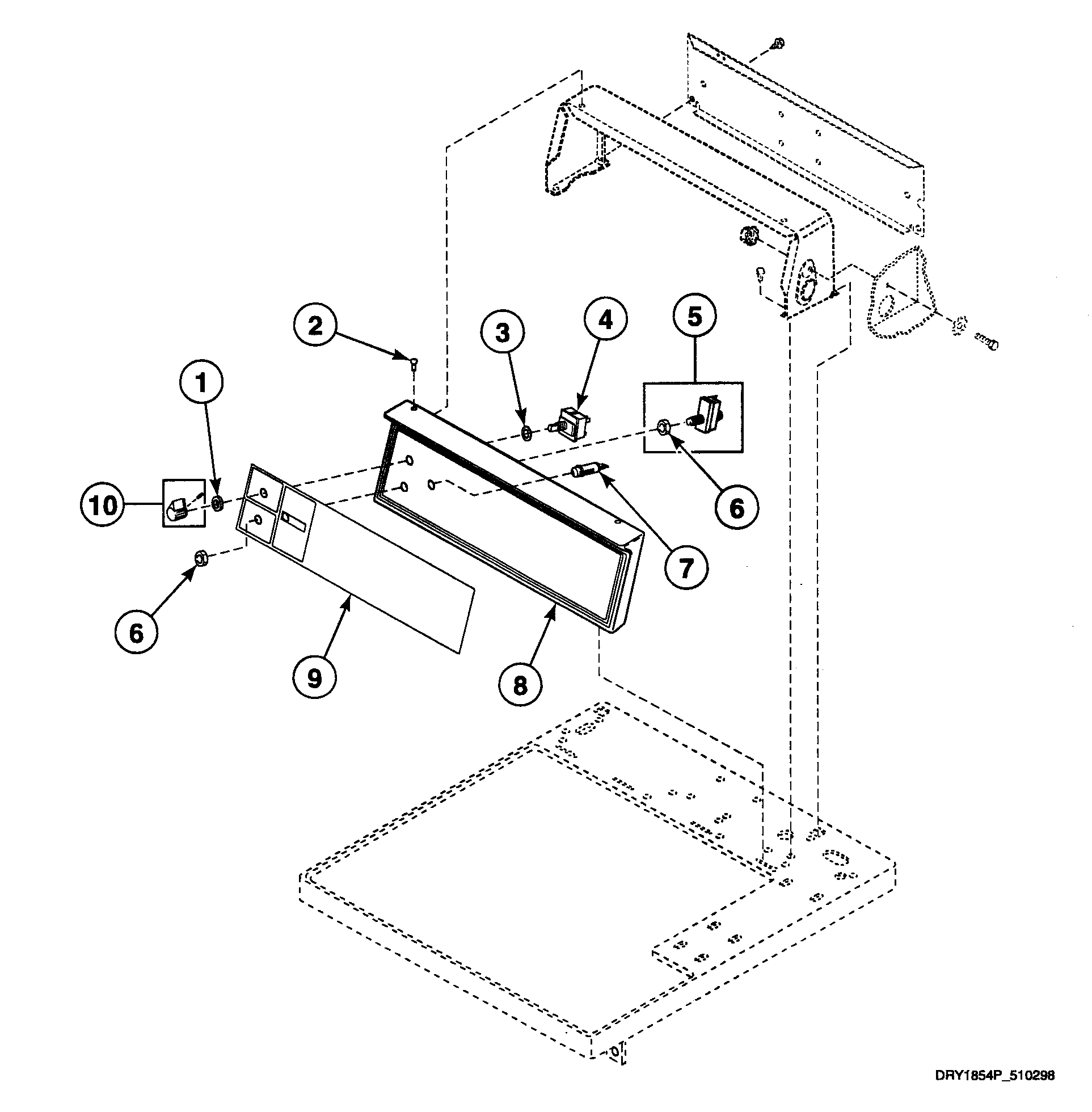 2
3
4
5
1
10
6
7
6
9
8
DRY1854P_510298