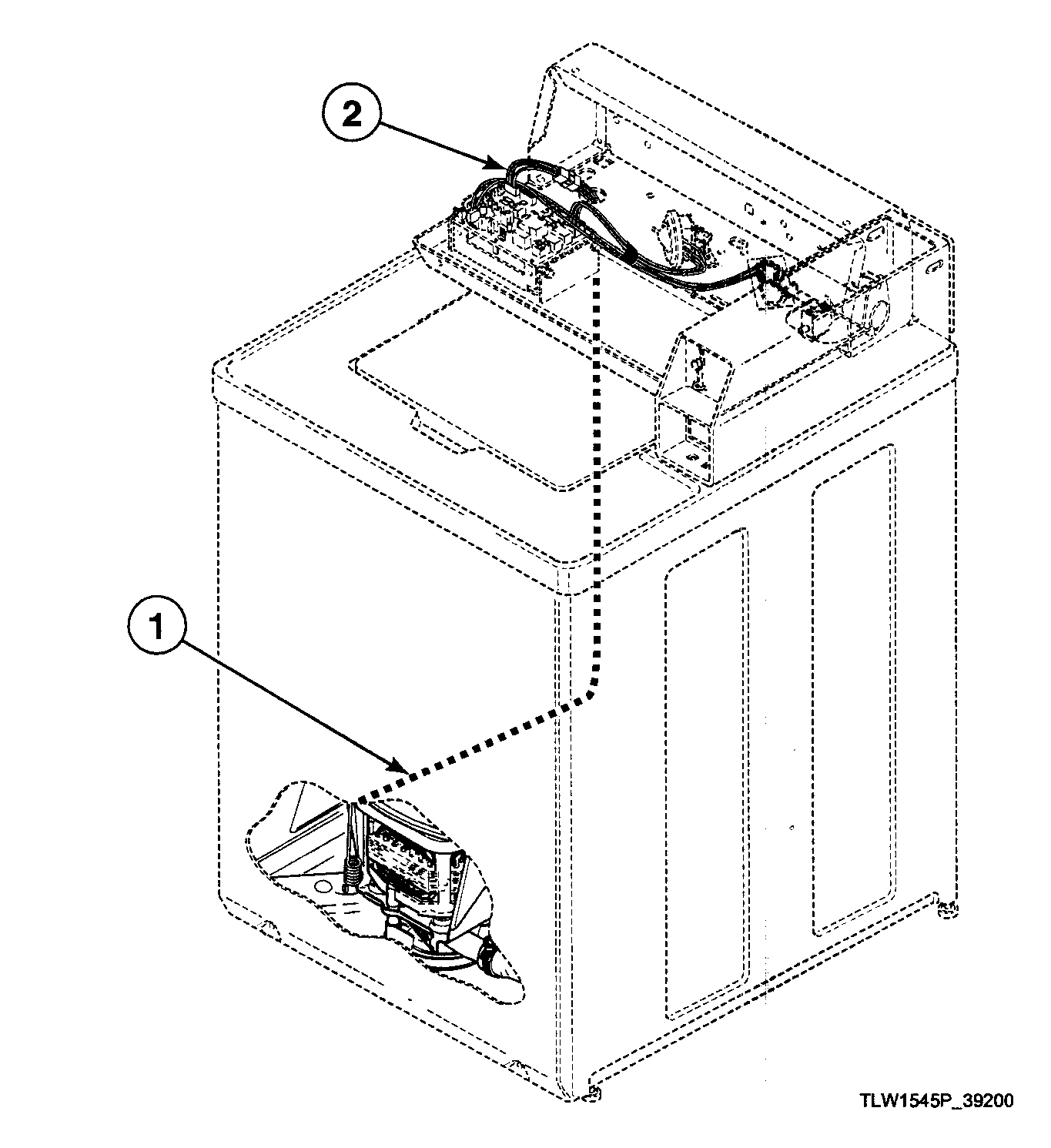 2

1

TLW1545P_39200