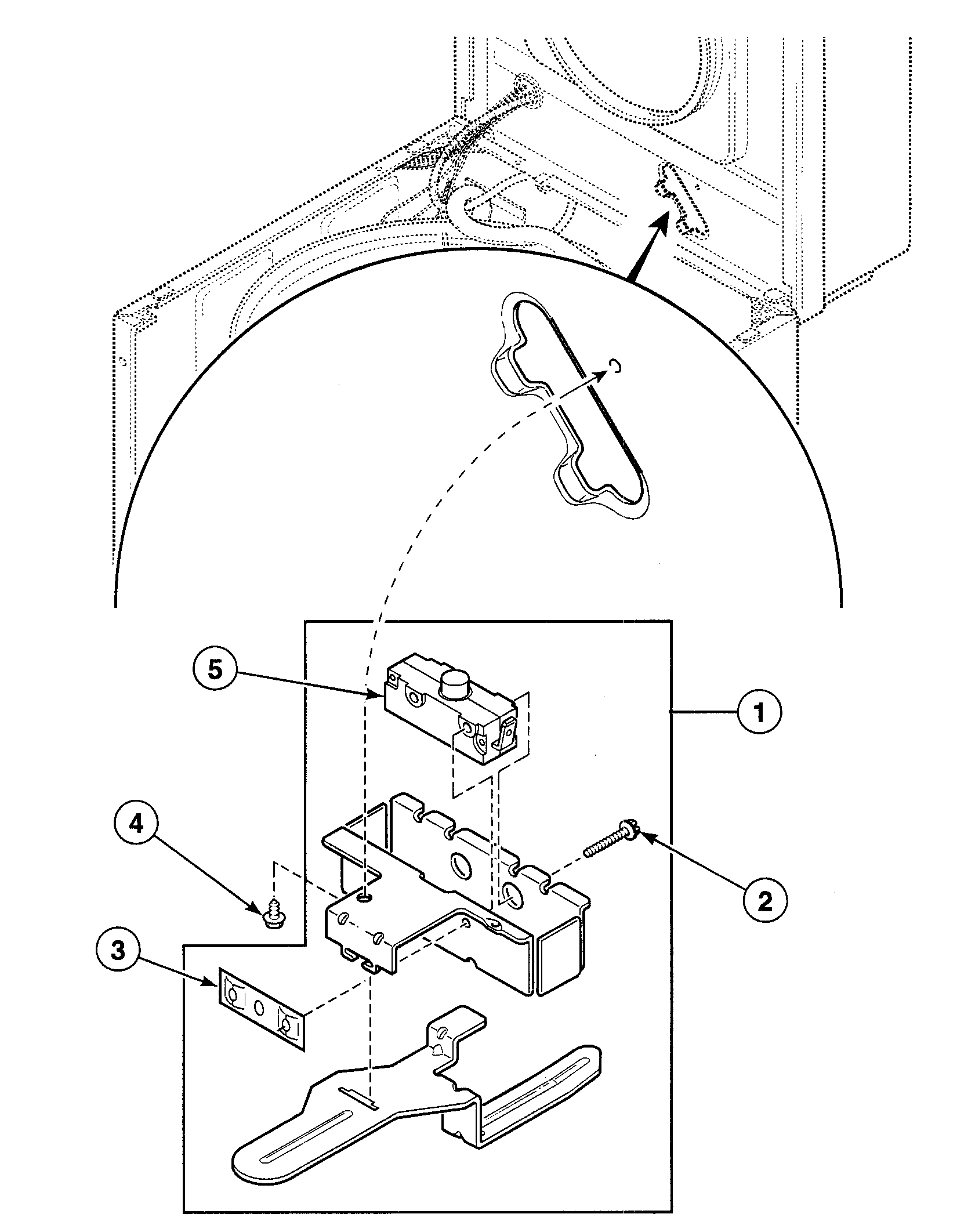 5
1
4
2
3