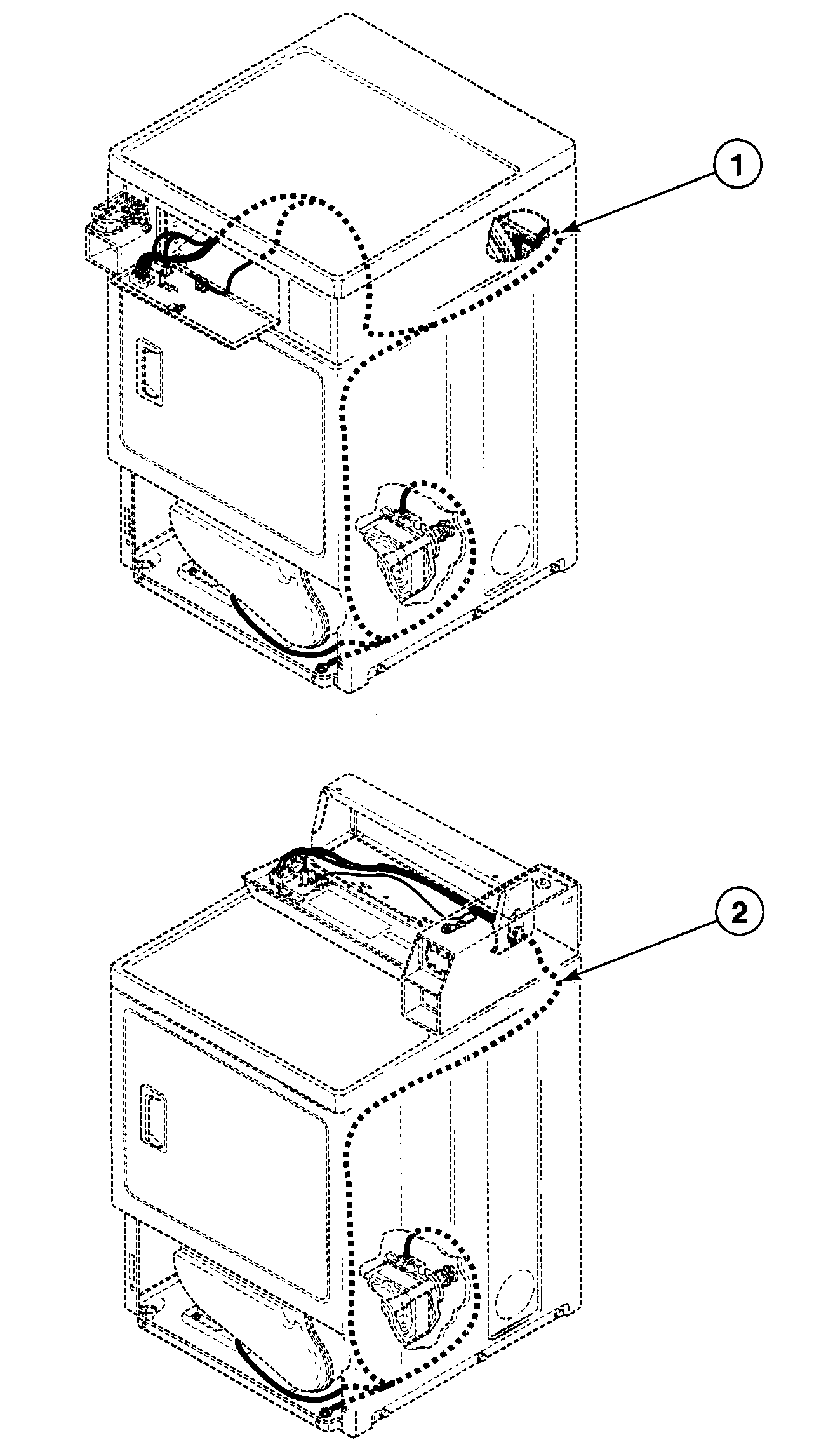 1

2