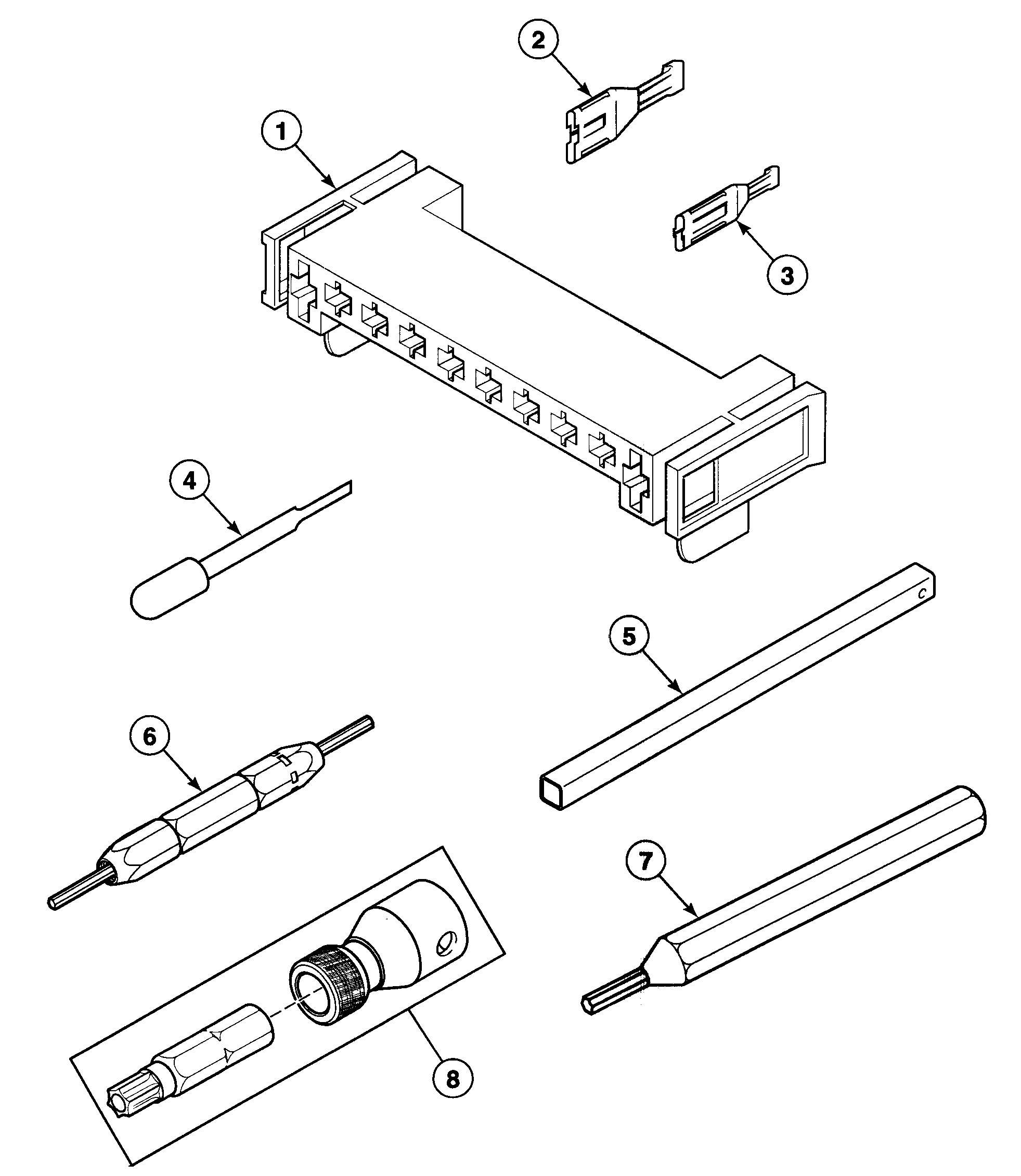 2

1

3

4

C

5

6

7

8