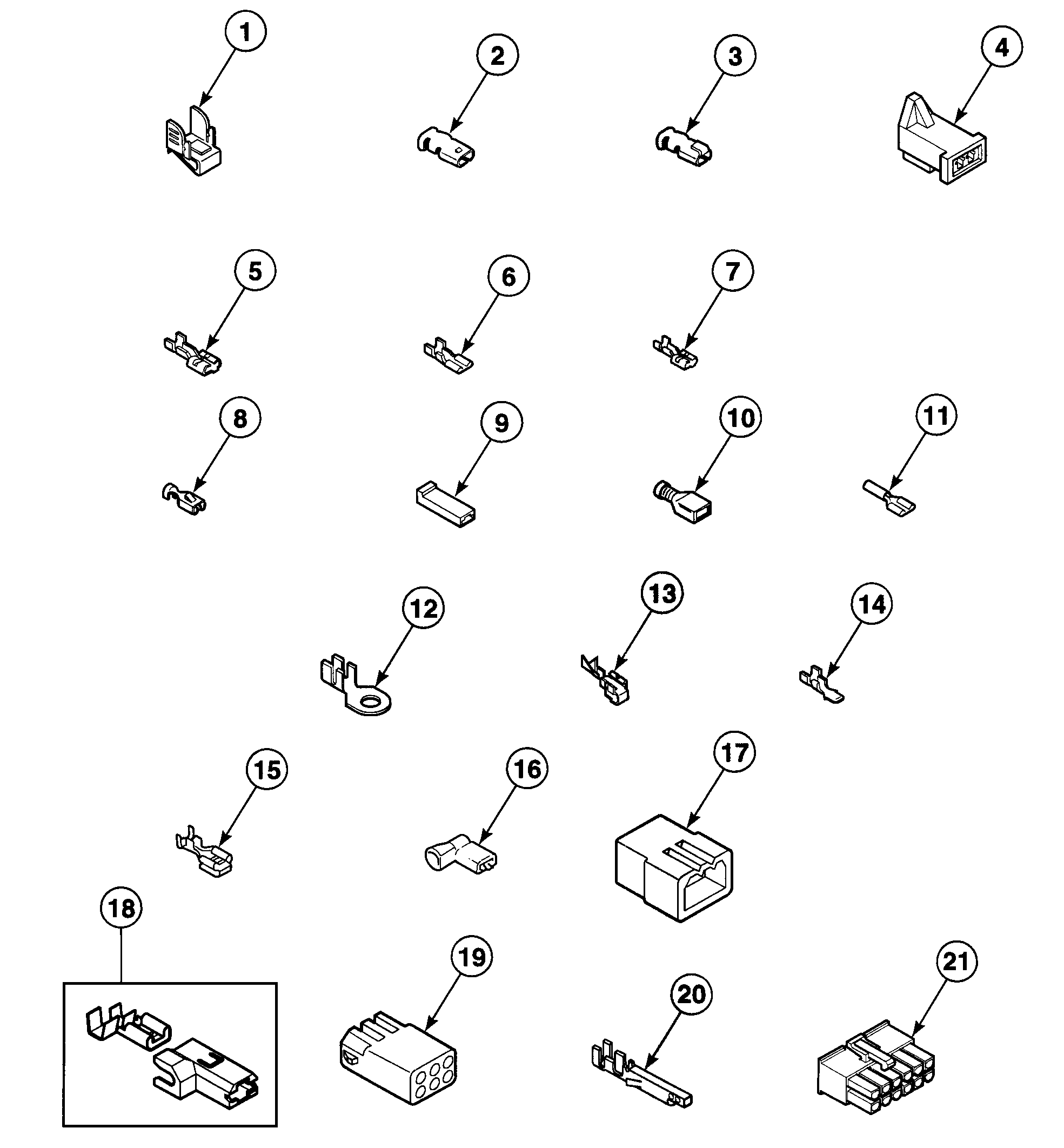 1
2
3
4
5
6
7
8
9
10
11
12
13
14
15
16
17
18
19
20
21