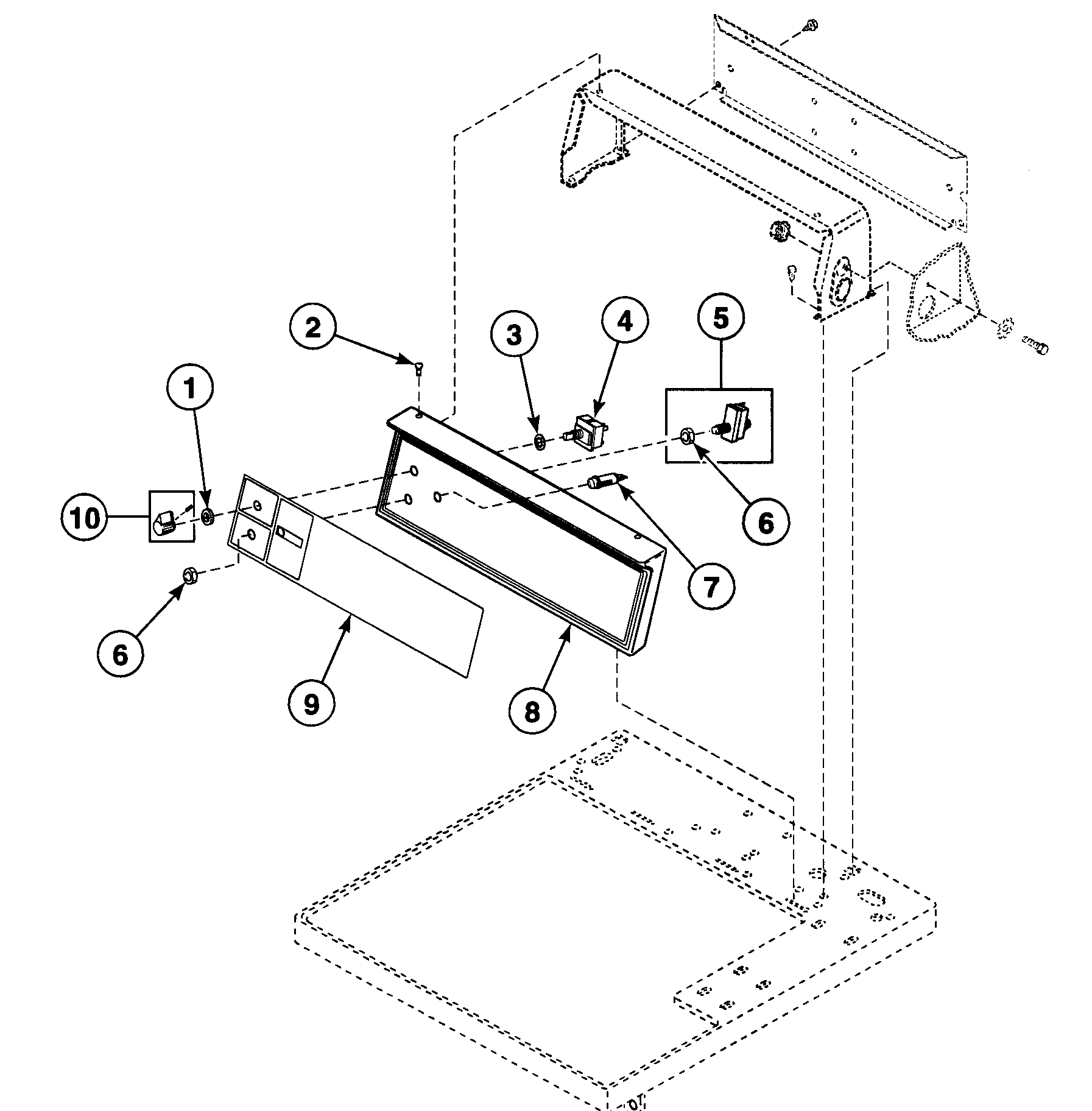 2
3
4
5
1
10
6
7
6
9
8