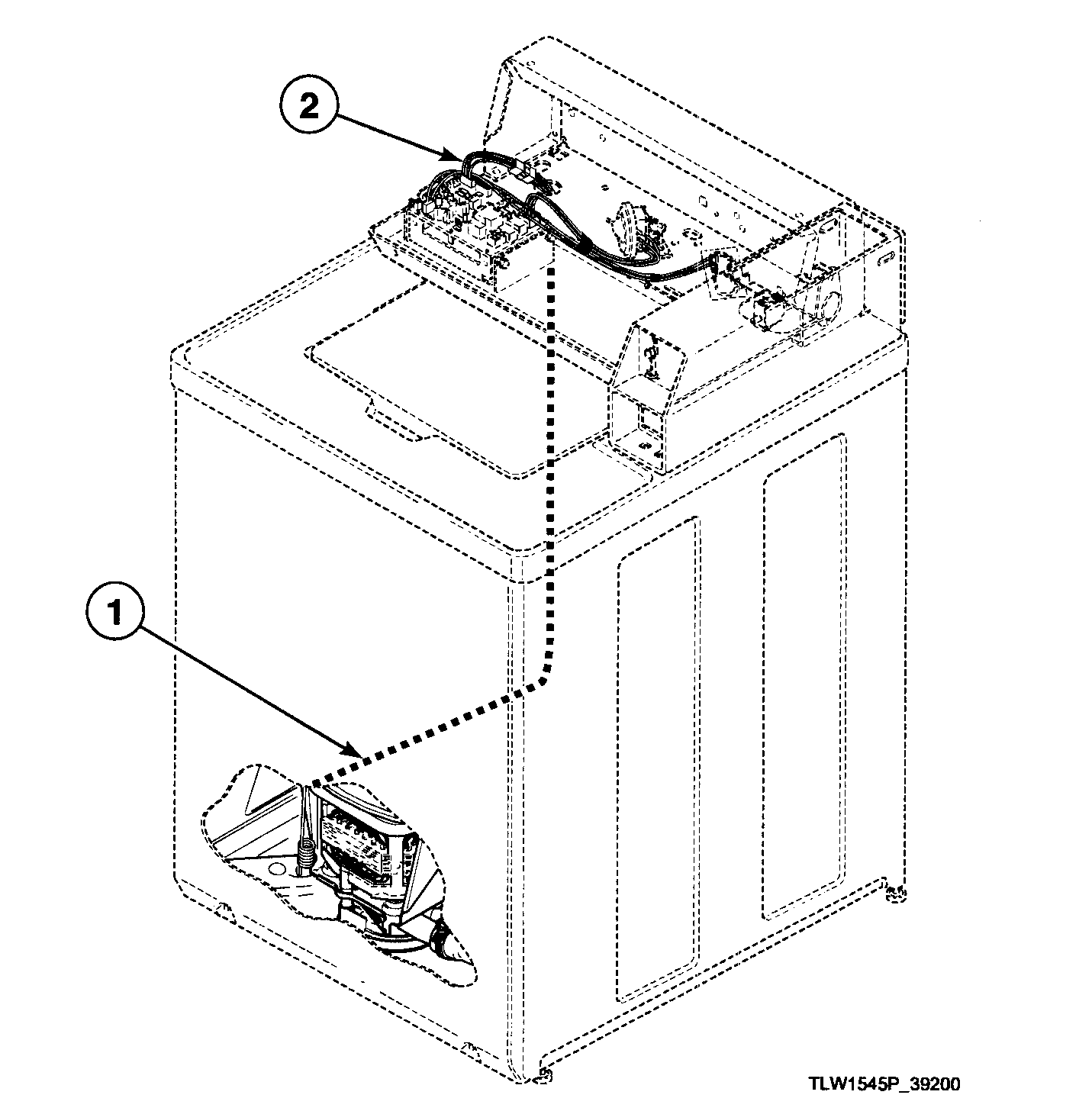 2

1

TLW1545P_39200