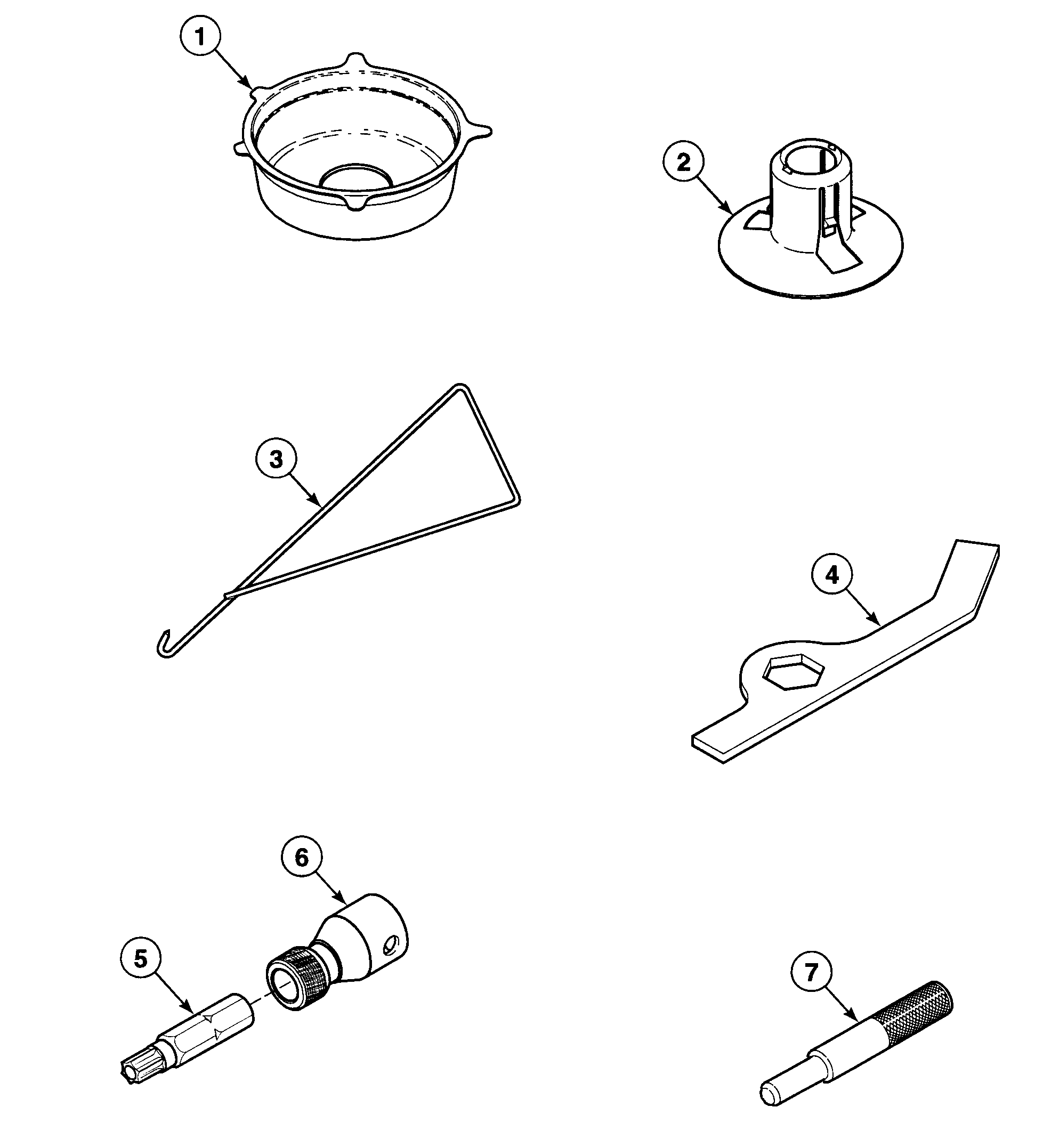 1
2
3
4
6
5
7