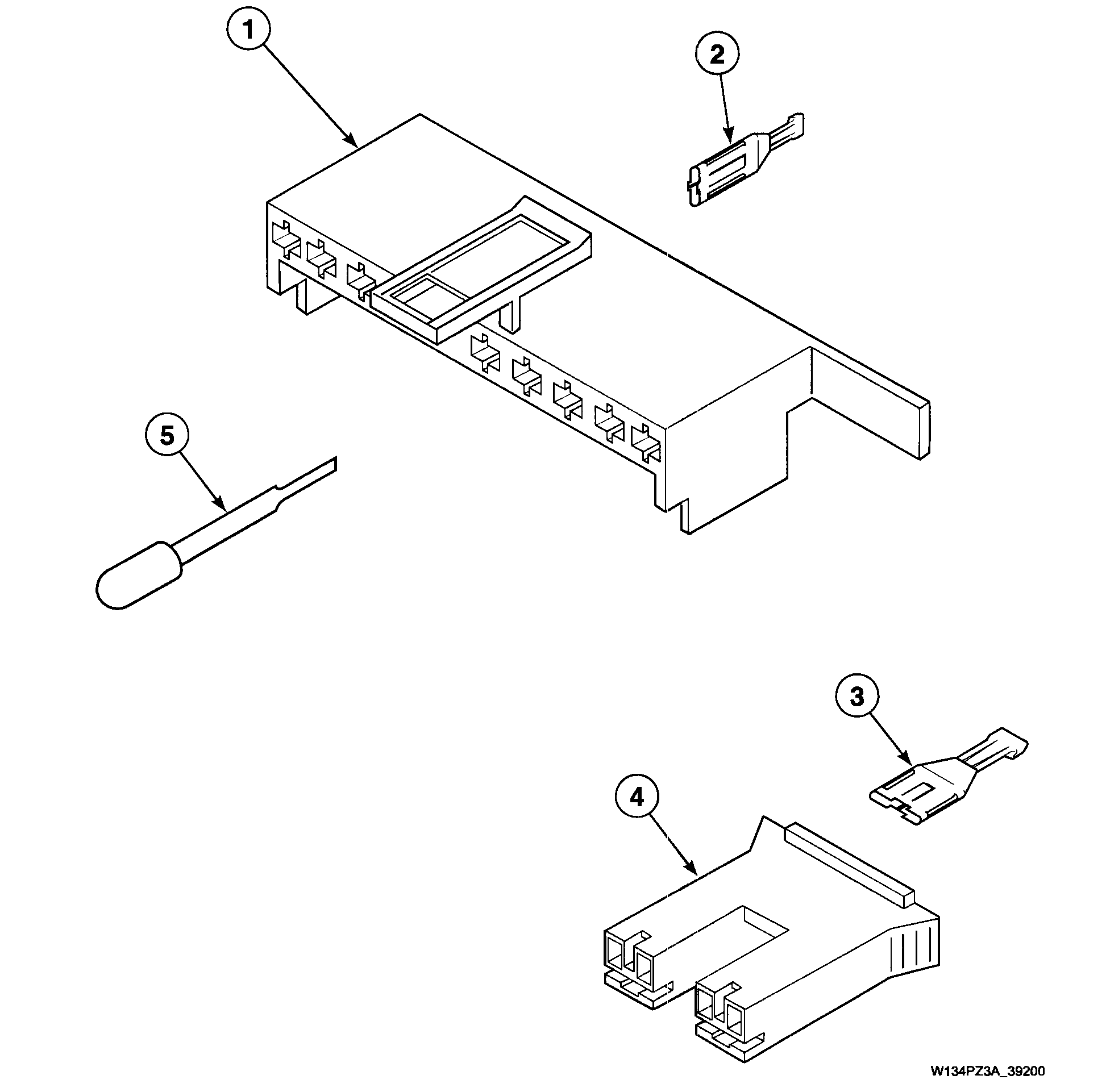 1
2
5
3
4
W134PZ3A_39200