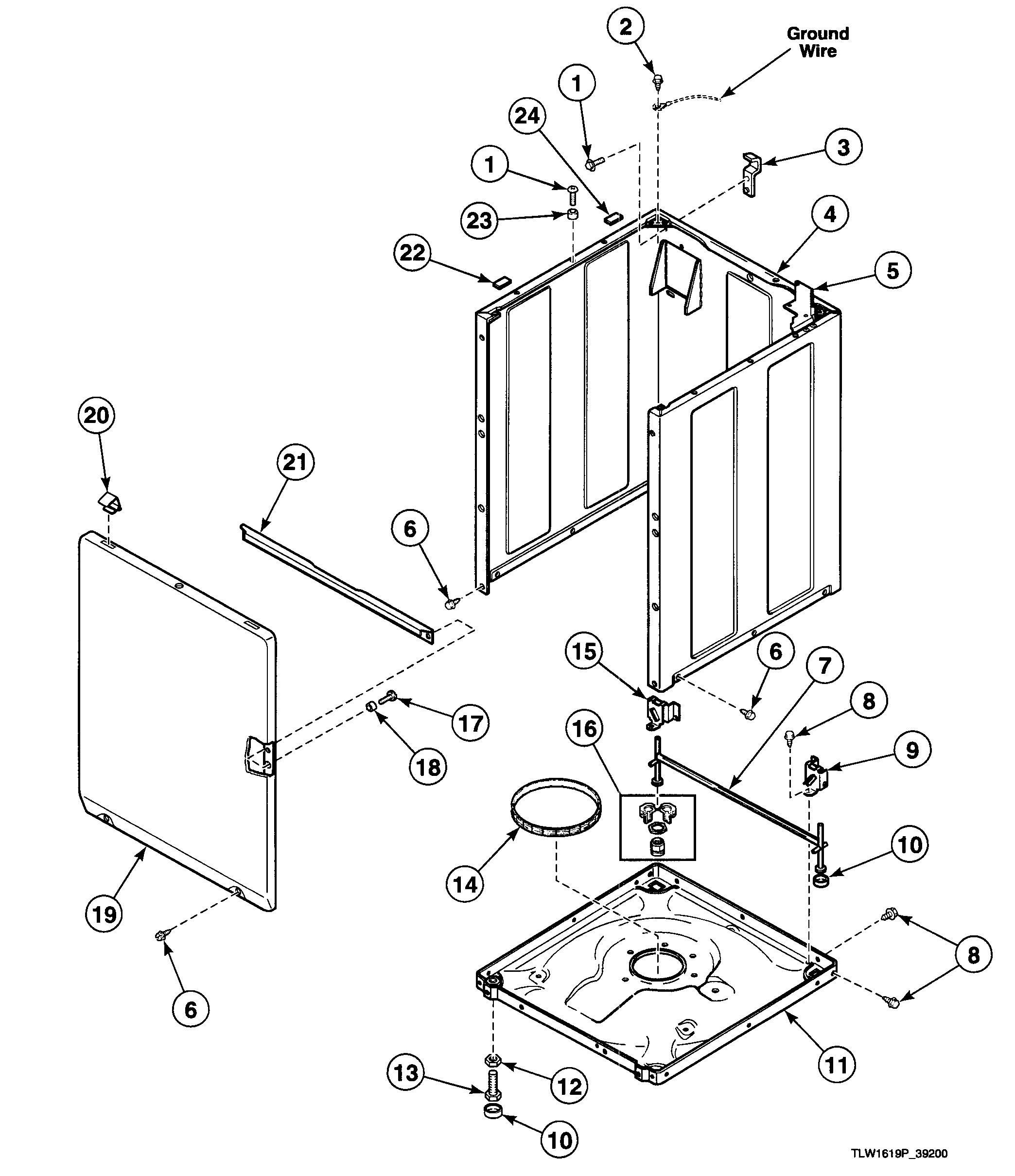 2
Ground Wire
1
24
3
1
23
4
22
5
20
21
6
15
6
7
8
17
16
9
18
10
14
19
8
6
11
13
12
10
TLW1619P_39200