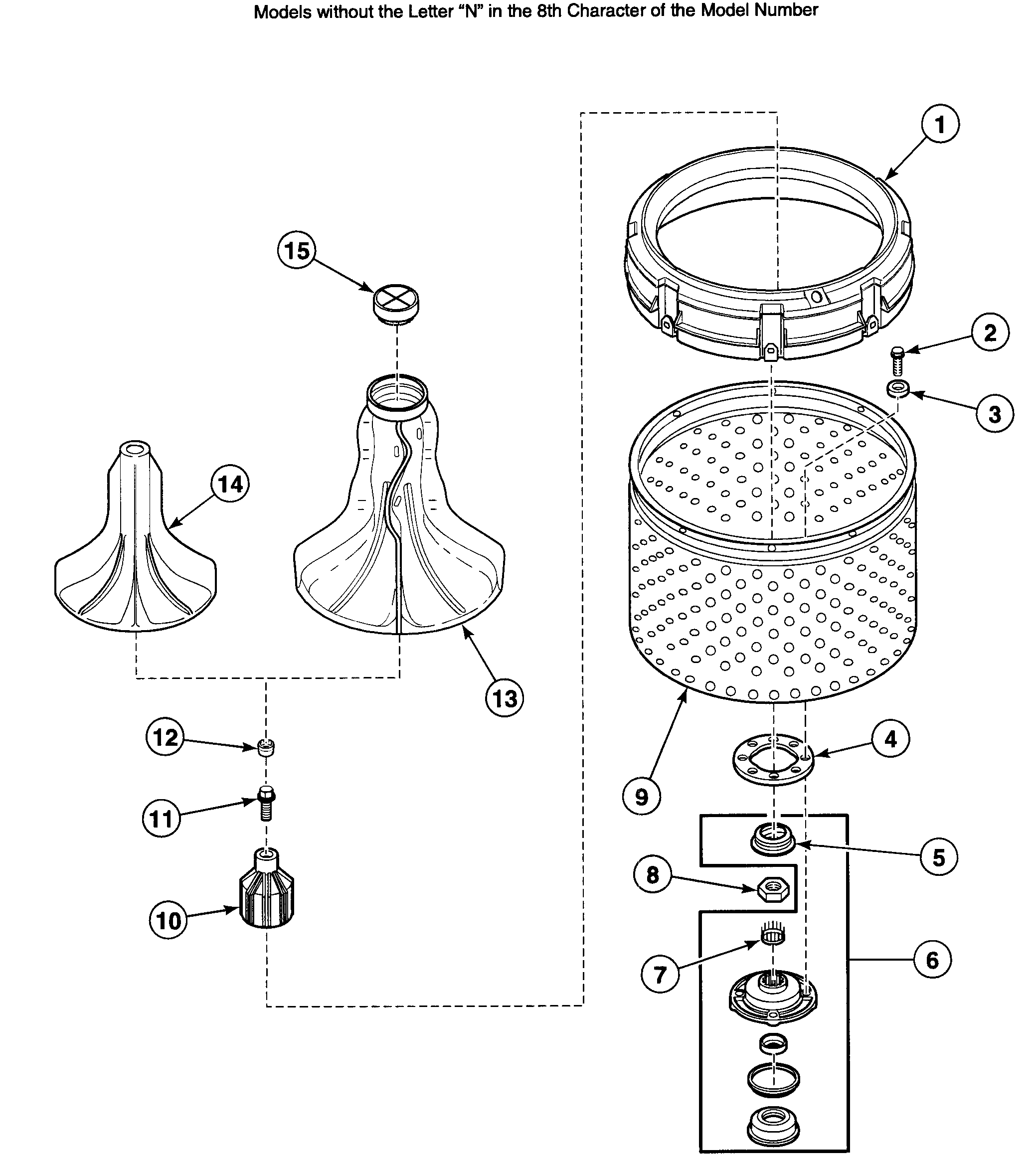 Models without the Letter "N" in the 8th Character of the Model Number

1
15
2
3
14
13
12
4
9
11
5
8
10
7
6