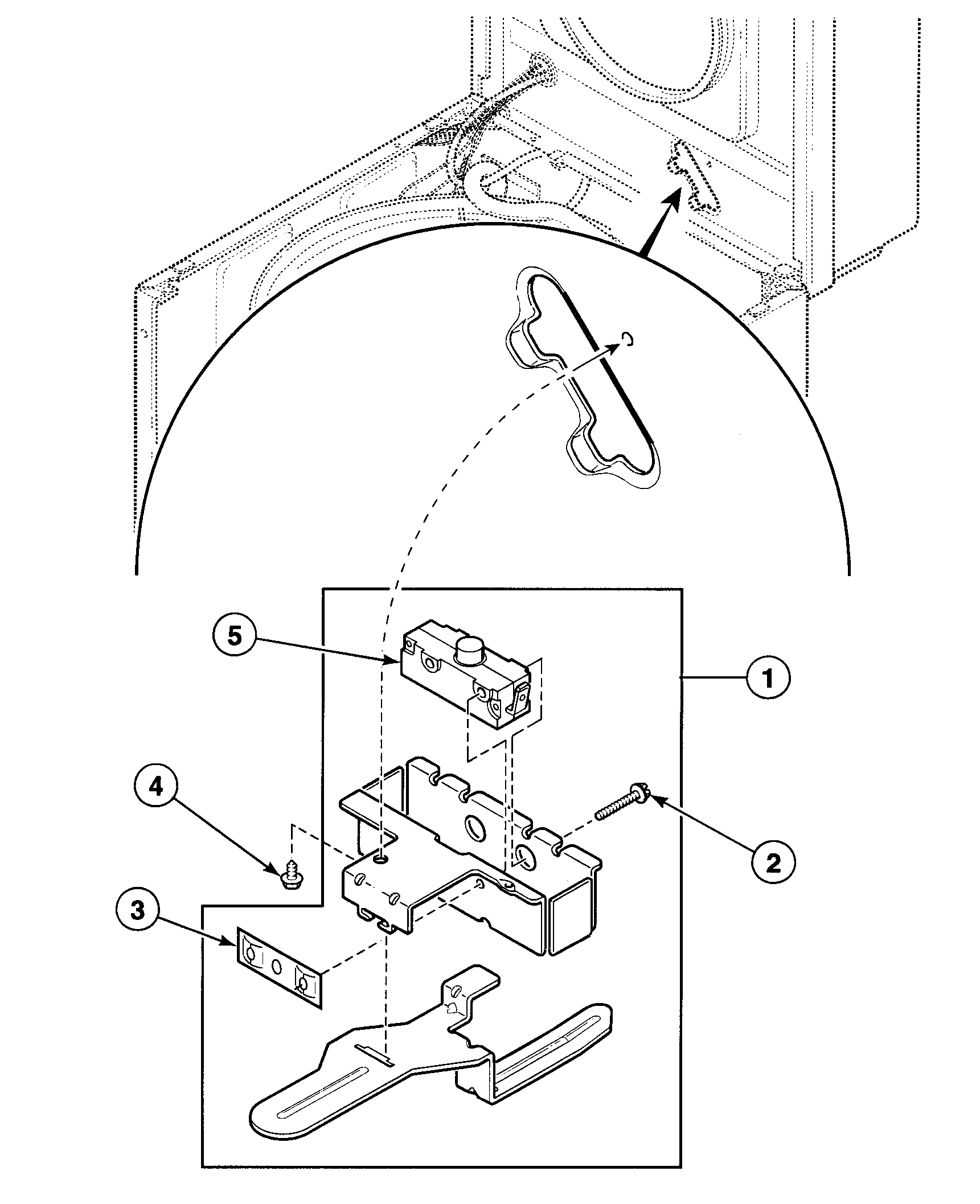 5
1
4
2
3