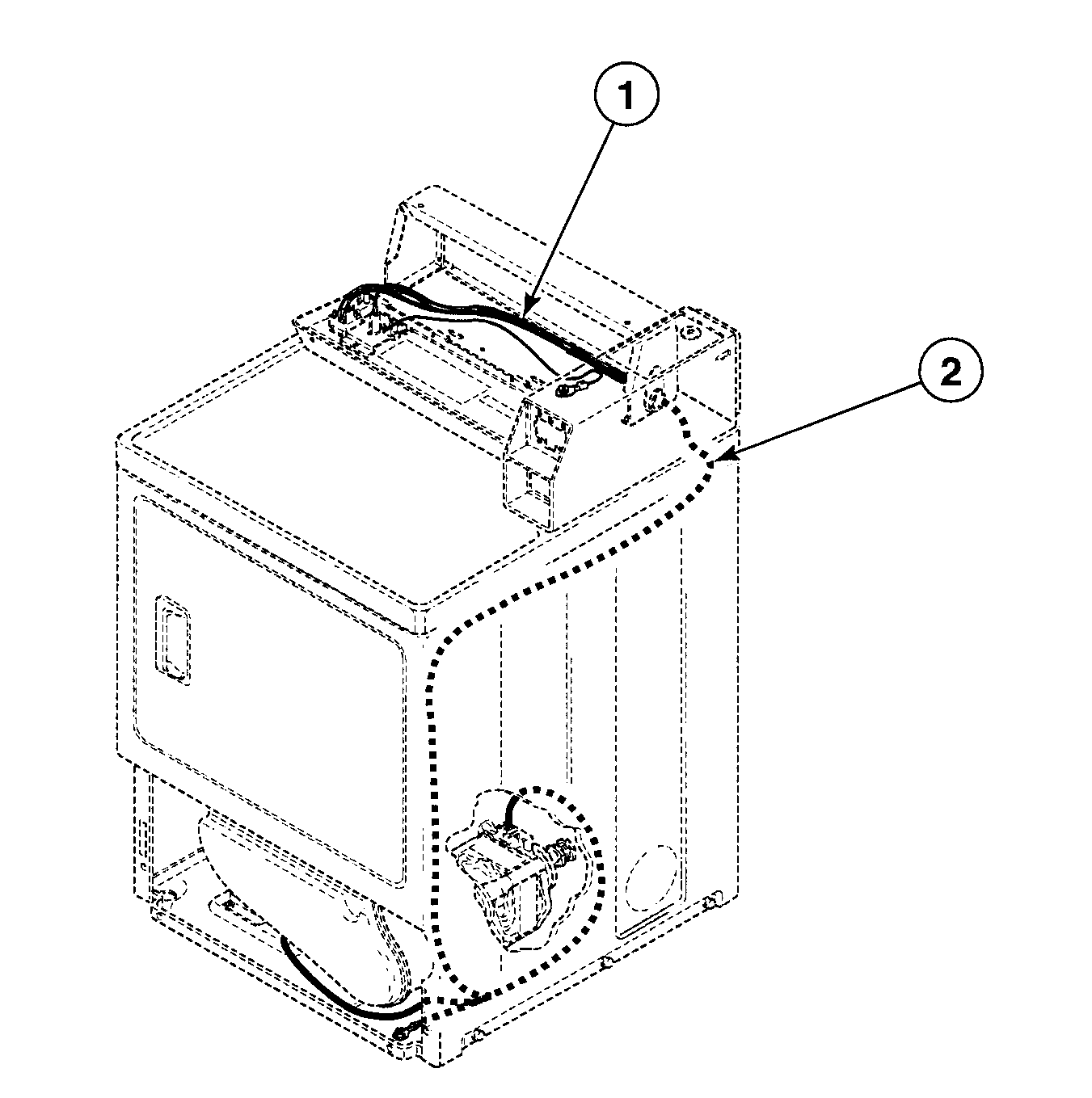 1
2