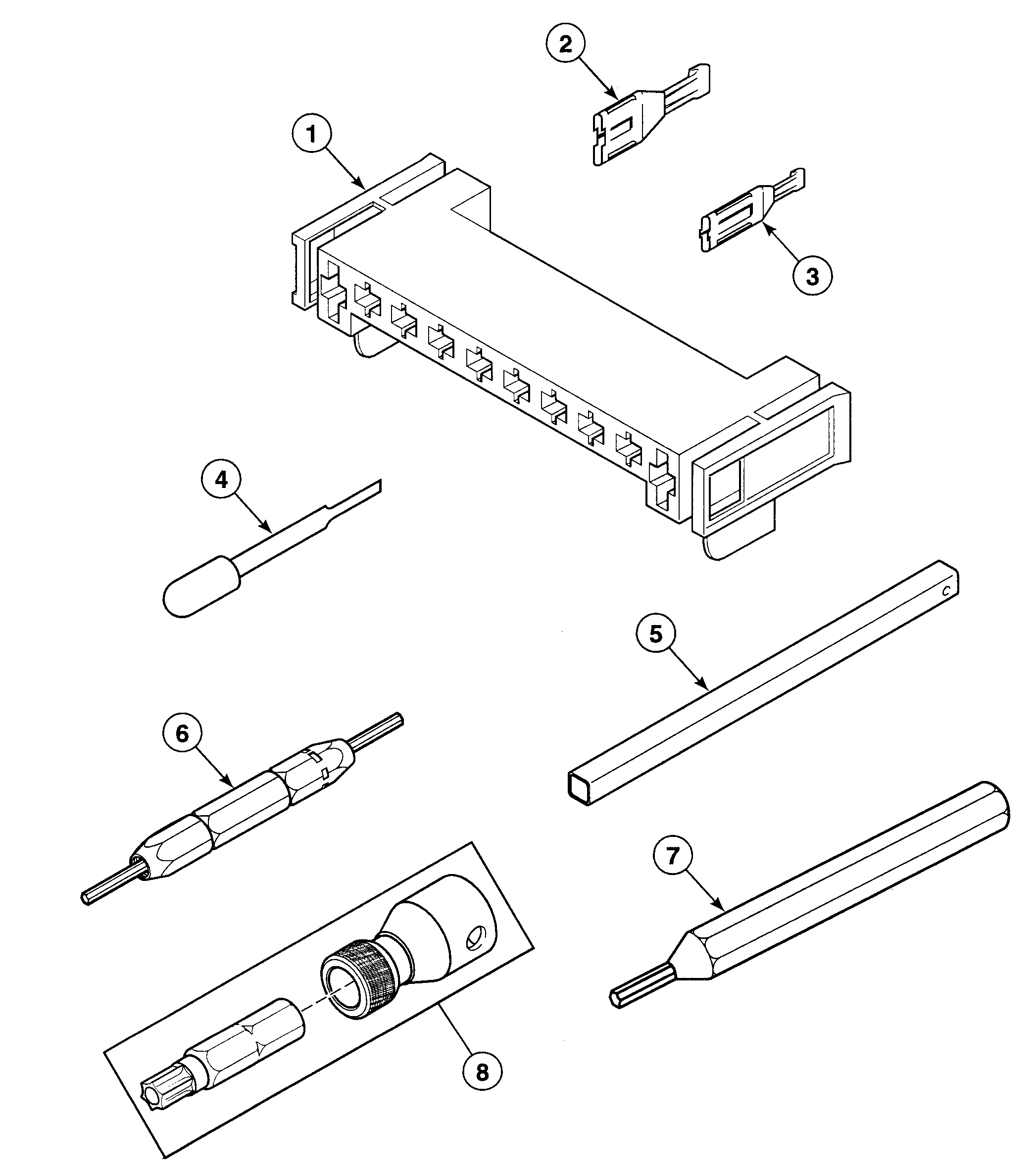 2
1
3
4
5
6
7
8