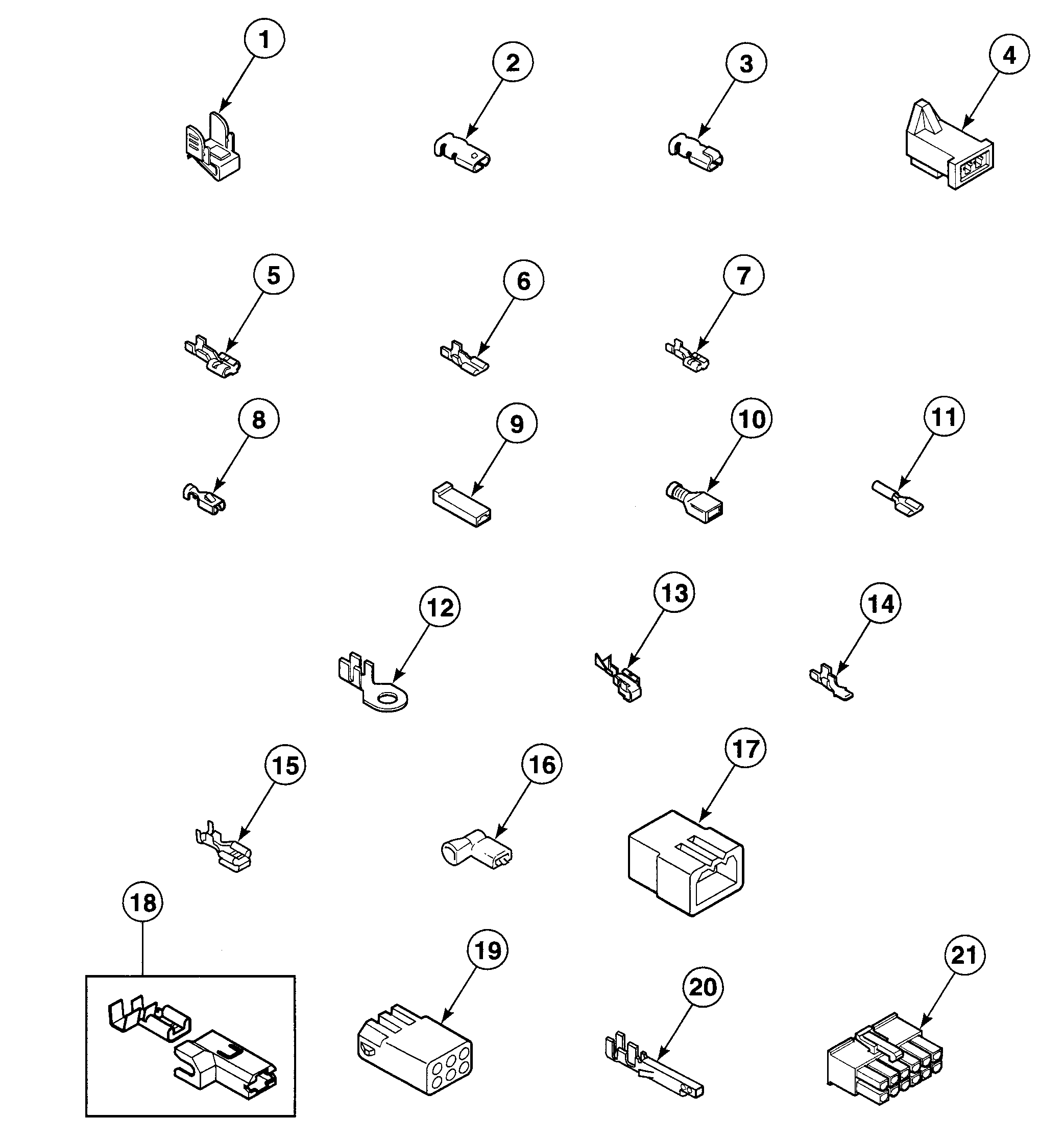 1
2
3
4
5
6
7
8
9
10
11
12
13
14
15
16
17
18
19
20
21