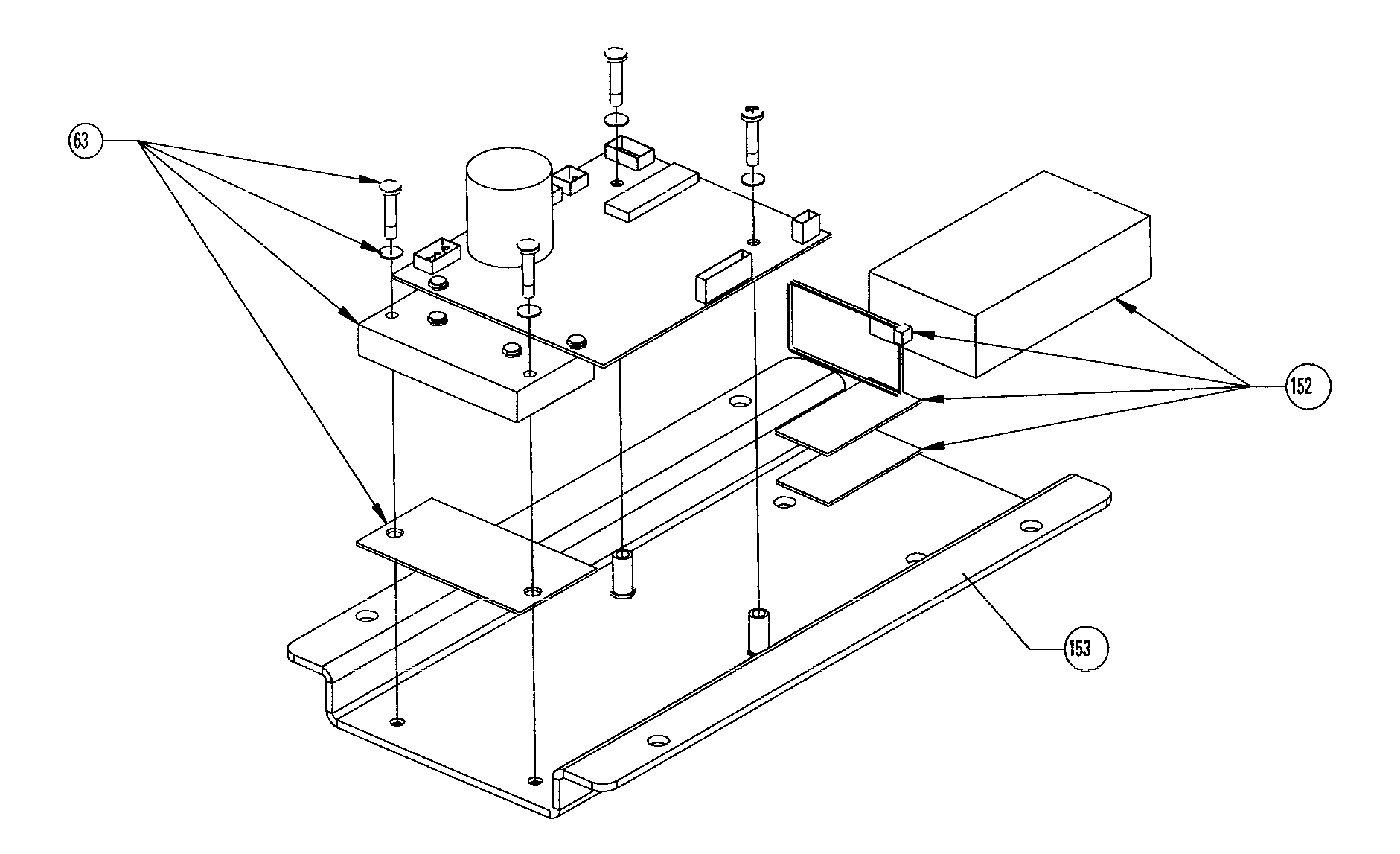 63

152

153