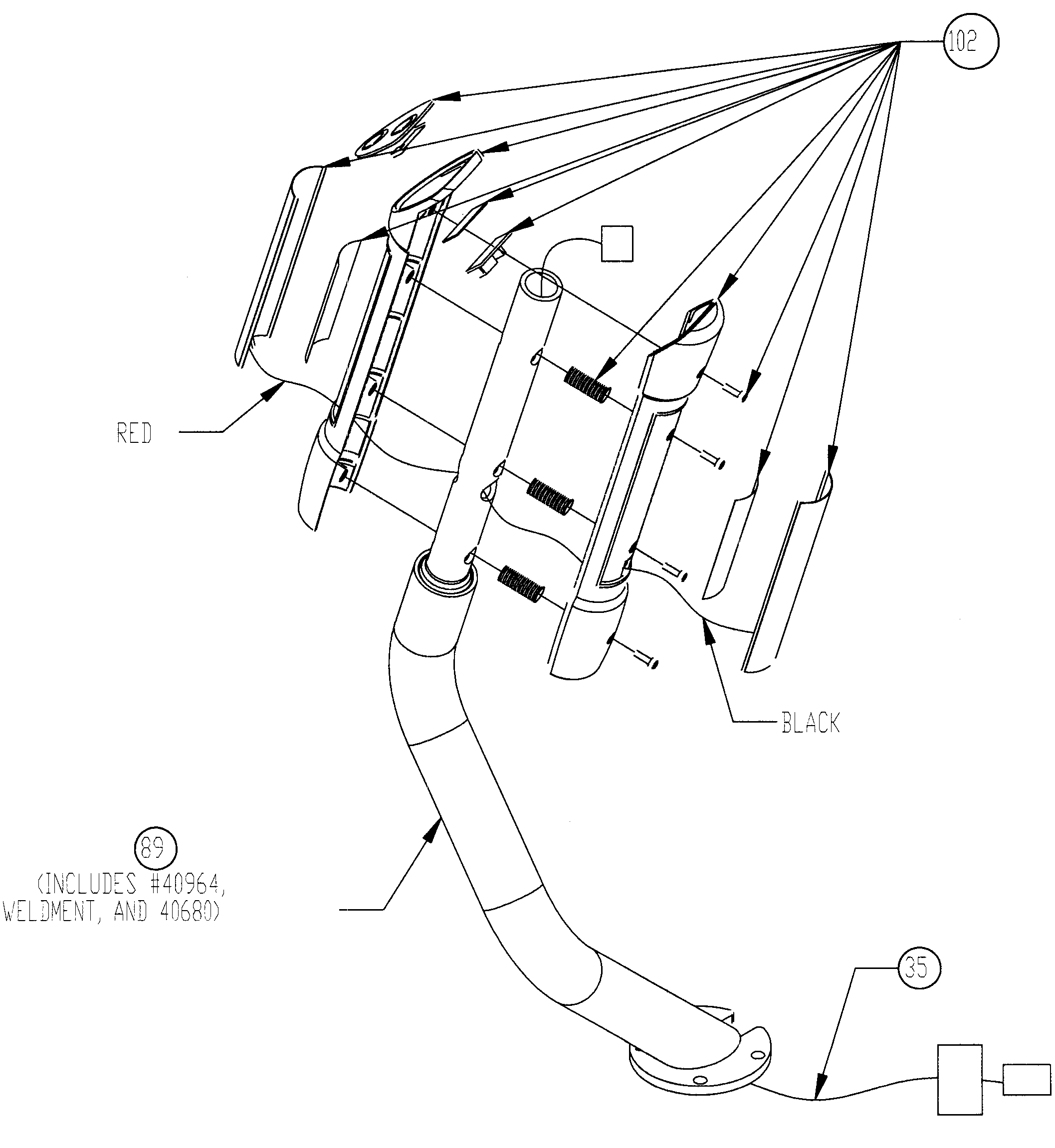 102

RED

BLACK

89
(INCLUDES #40964, WELDMENT, AND 40680)

35