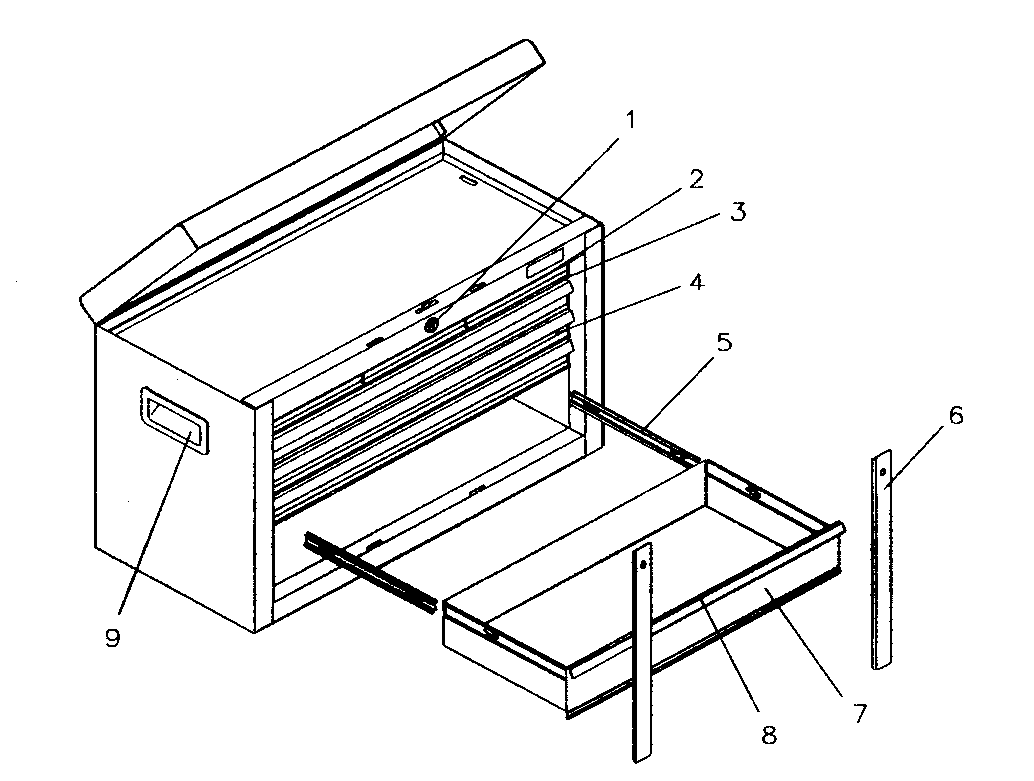 1
2
3
4
5
6
9
8
7