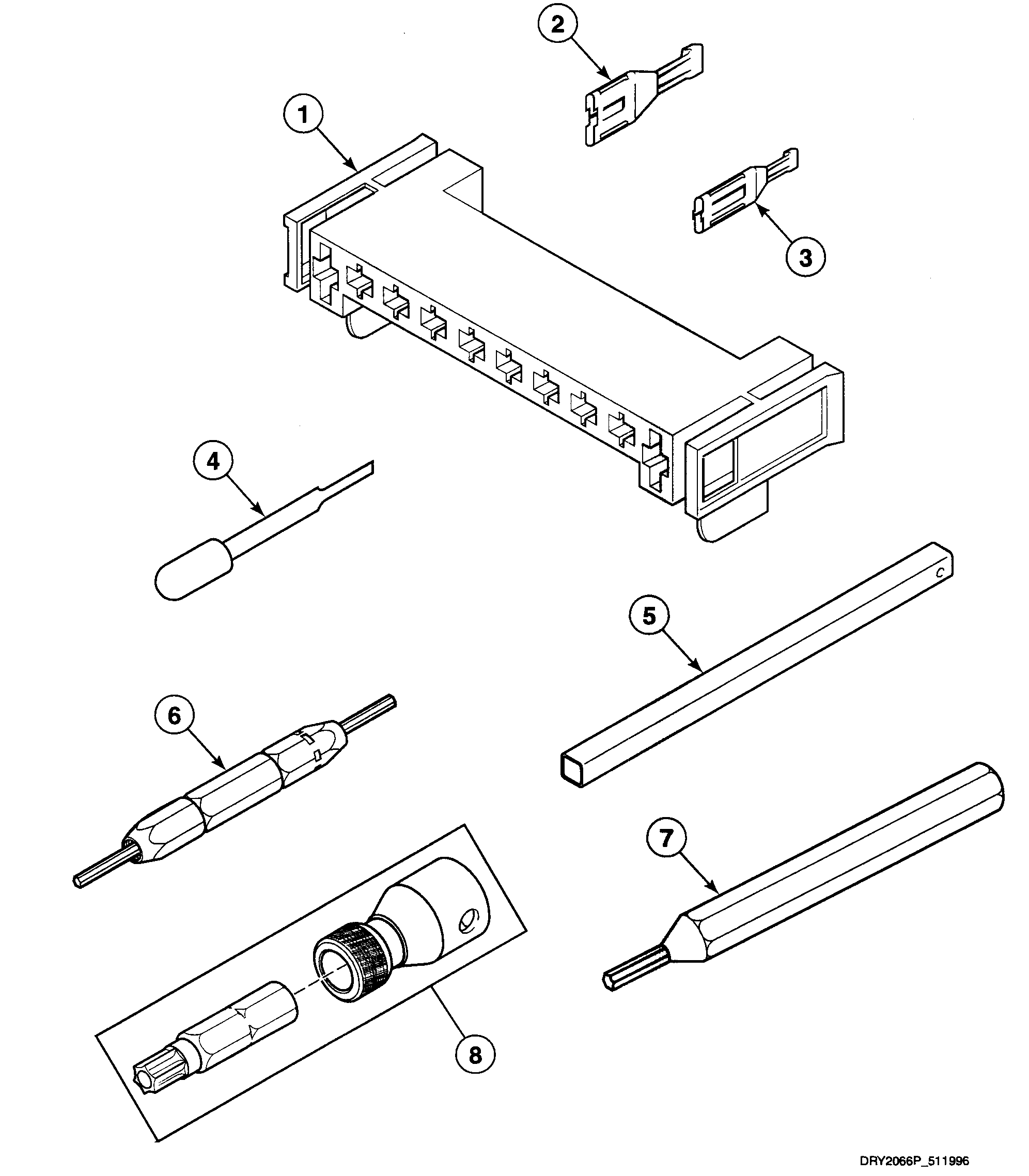 2
1
3
4
C
5
6
7
8
DRY2066P_511996