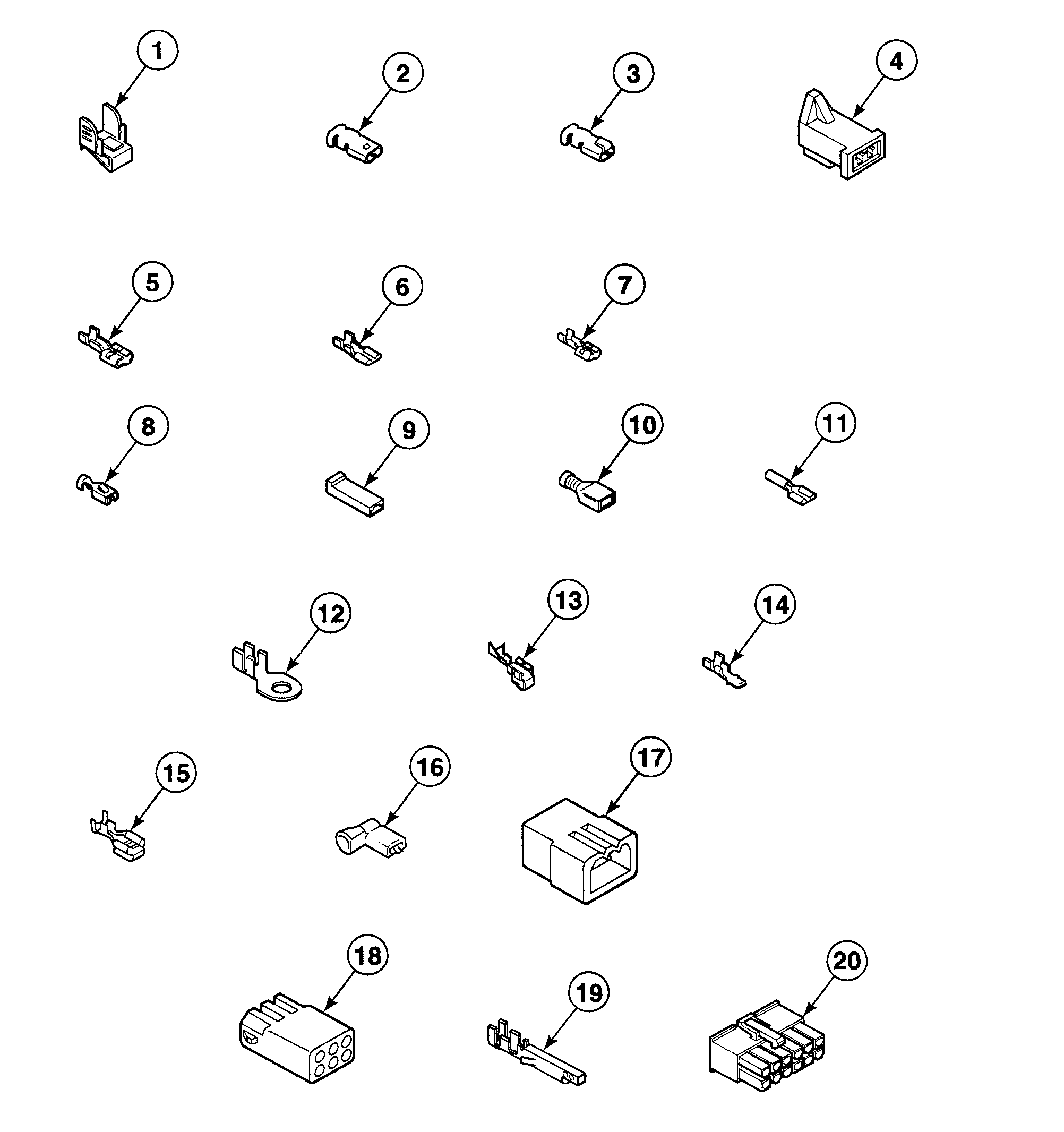 1
2
3
4
5
6
7
8
9
10
11
12
13
14
15
16
17
18
19
20