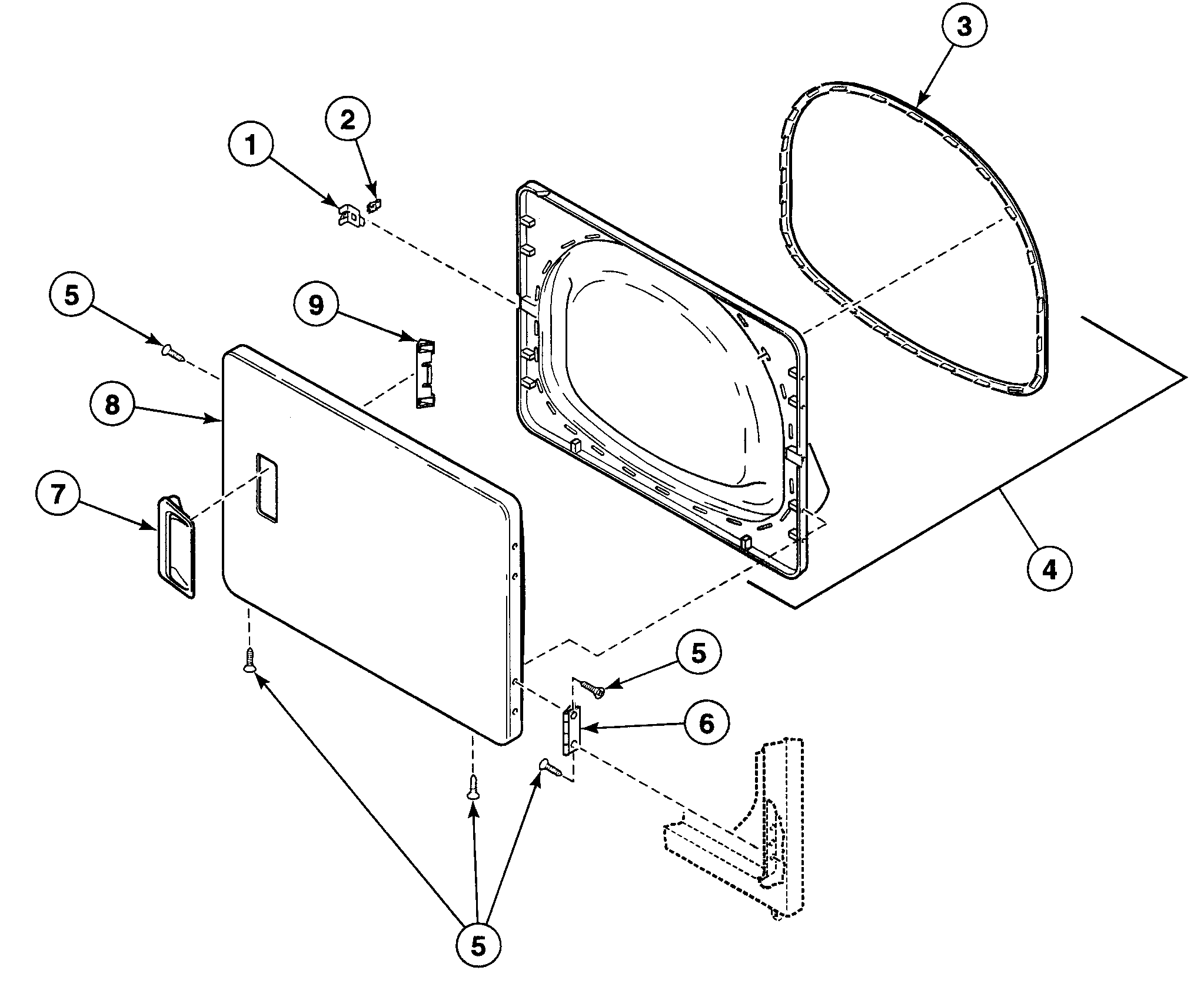 3
2
1
5
9
8
7
4
5
6
5