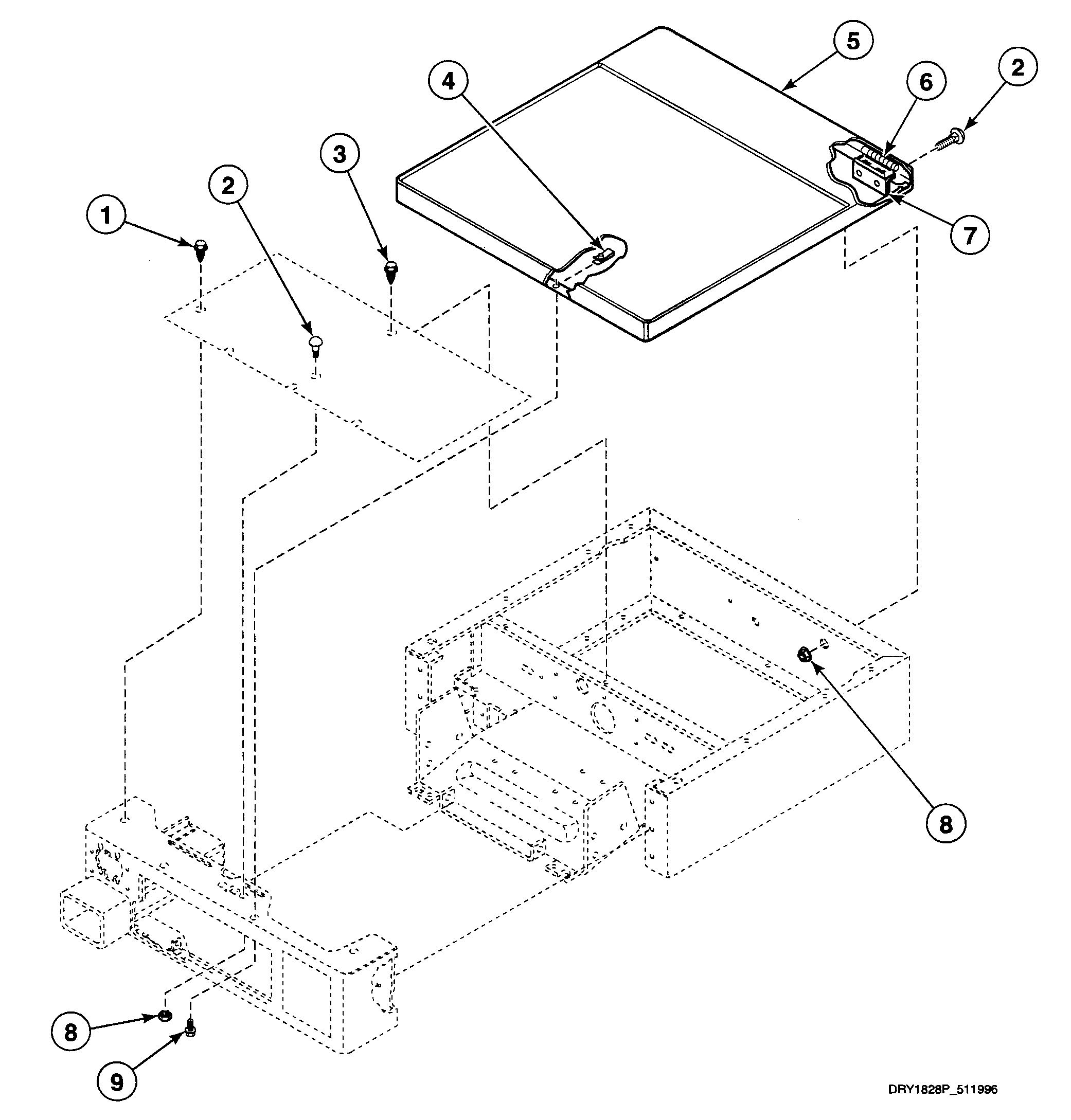 5
4
6
2
3
2
1
7
8
8
9
DRY1828P_511996