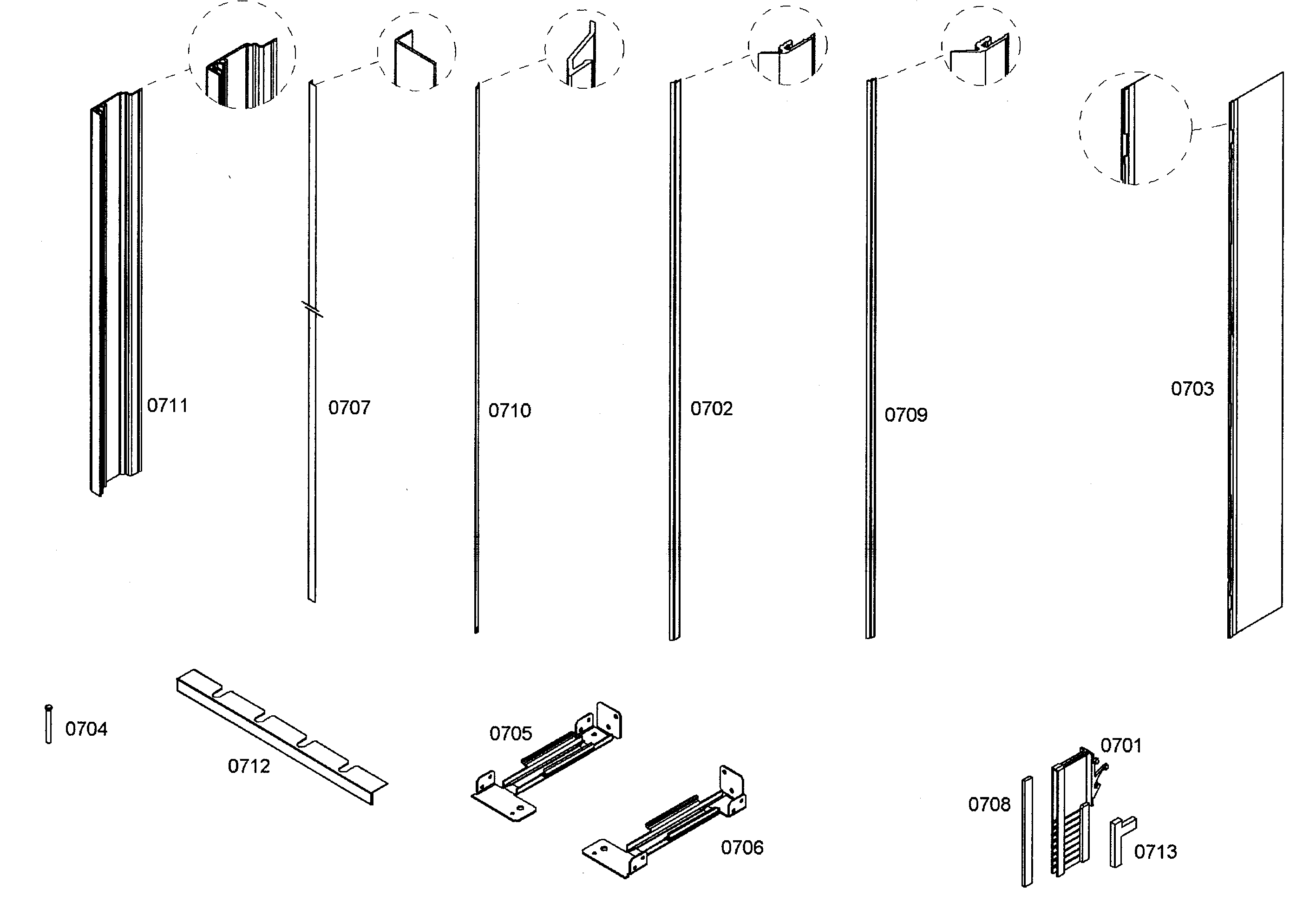 0711
0707
0710
0702
0709
0703
0704
0712
0705
0706
0701
0708
0713