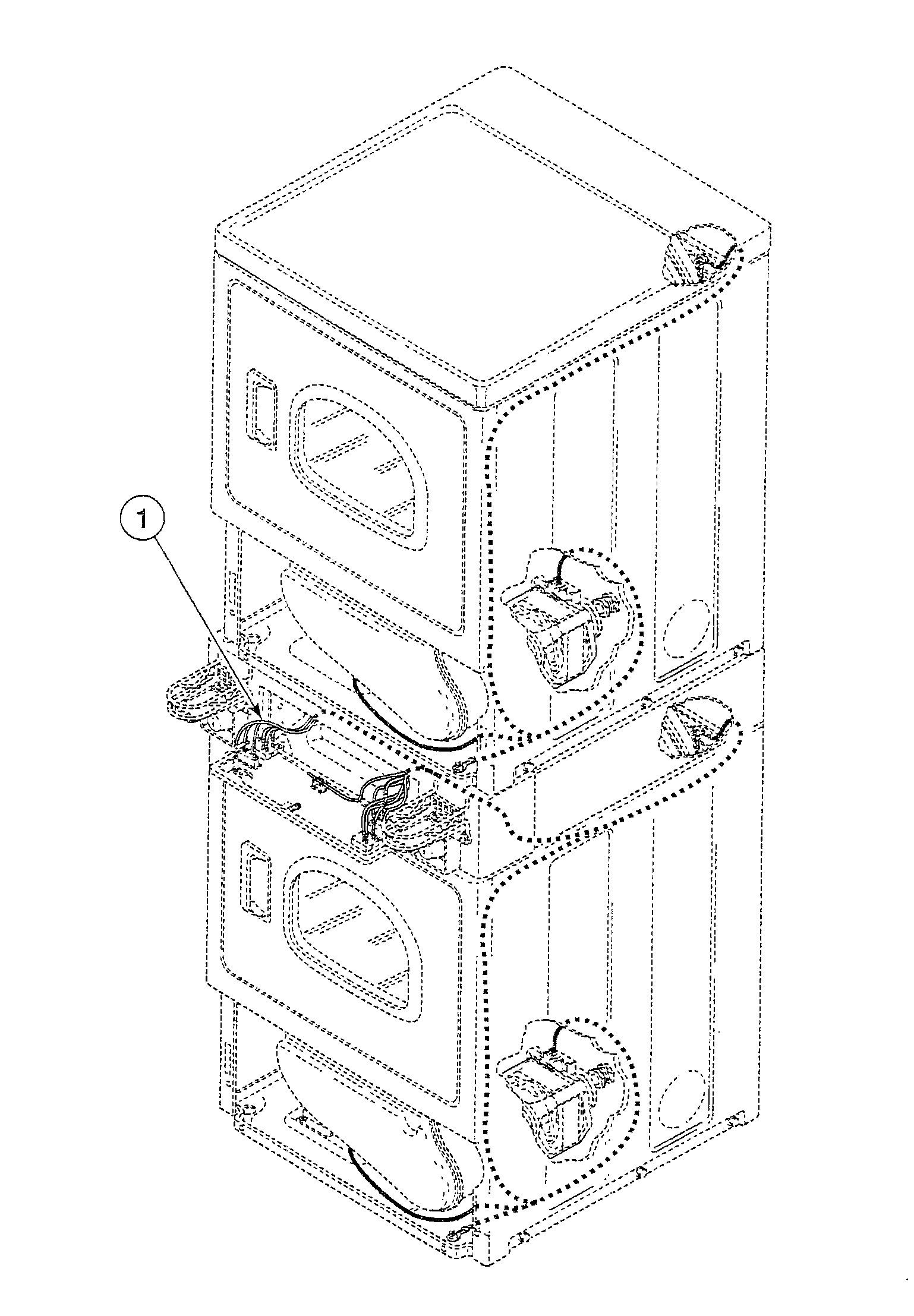 1