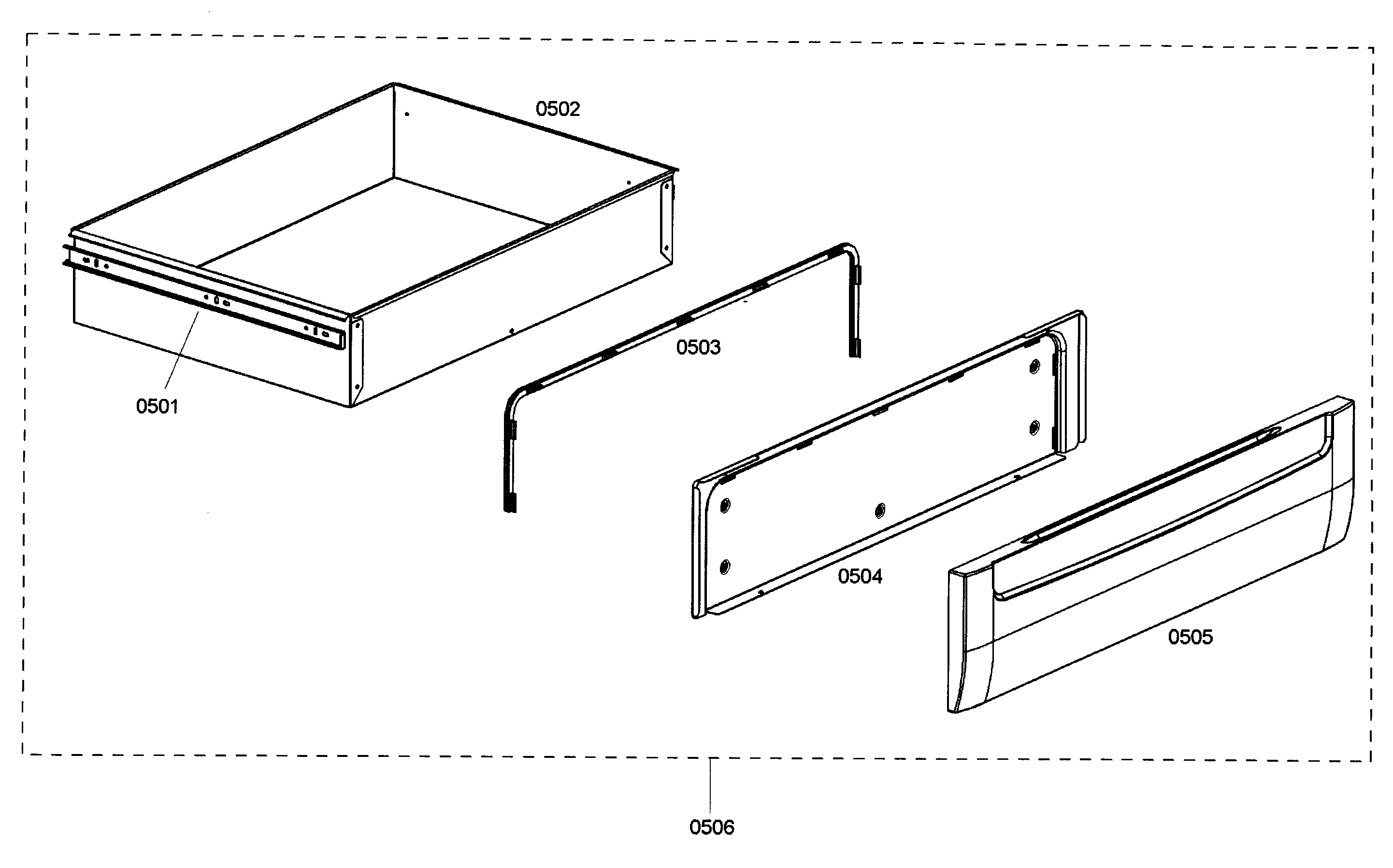 0502

0503

0501

0504

0505

0506