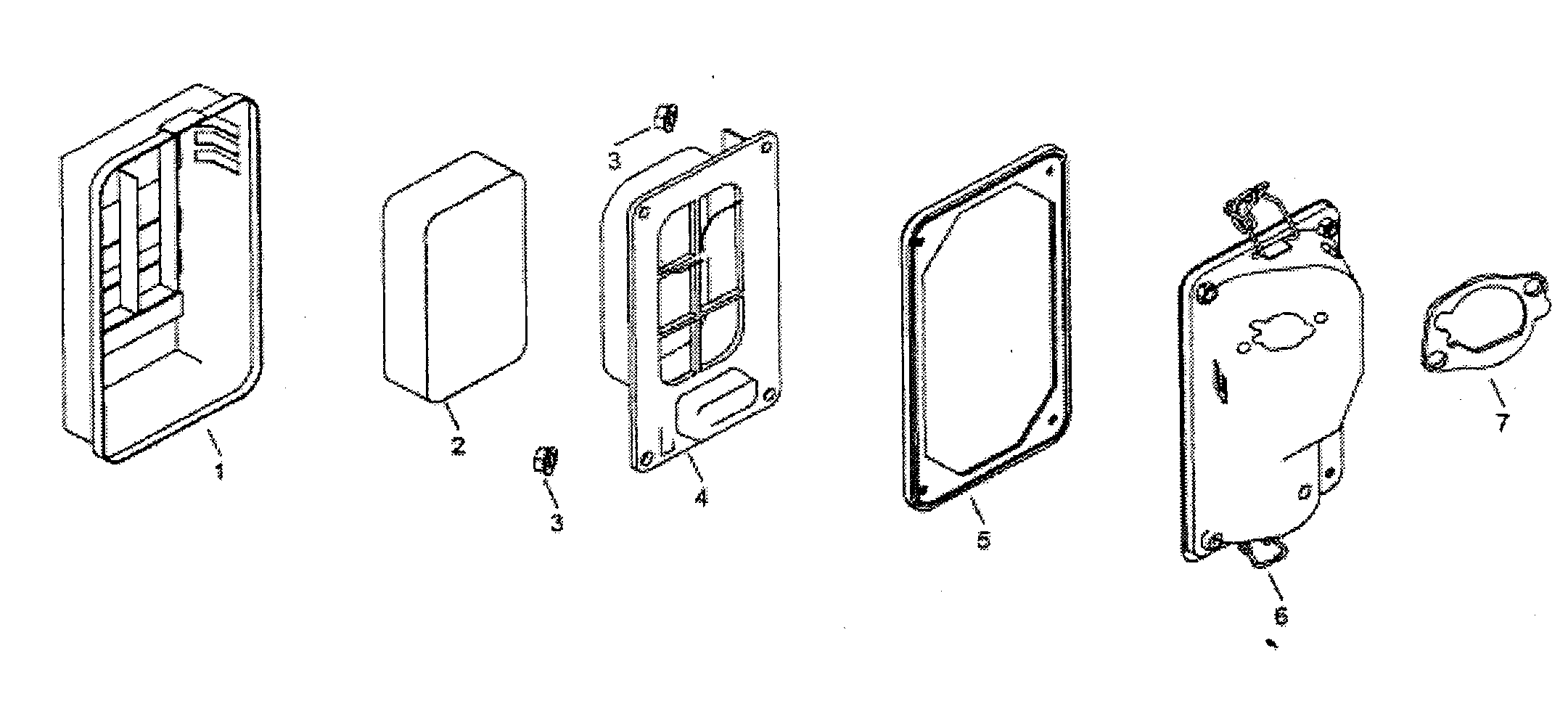 3

1

2

3

4

5

6

7