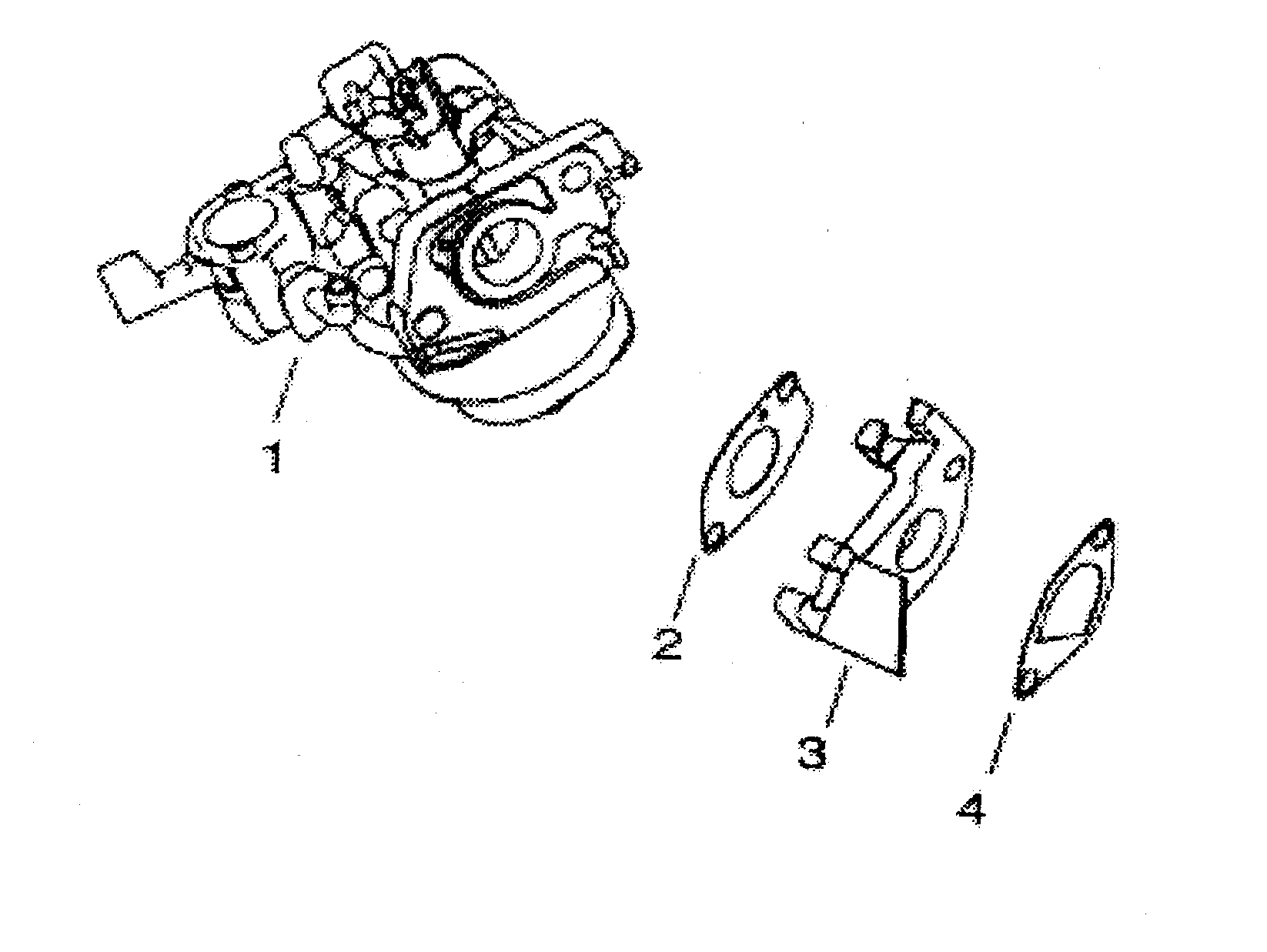 1

2

3

4