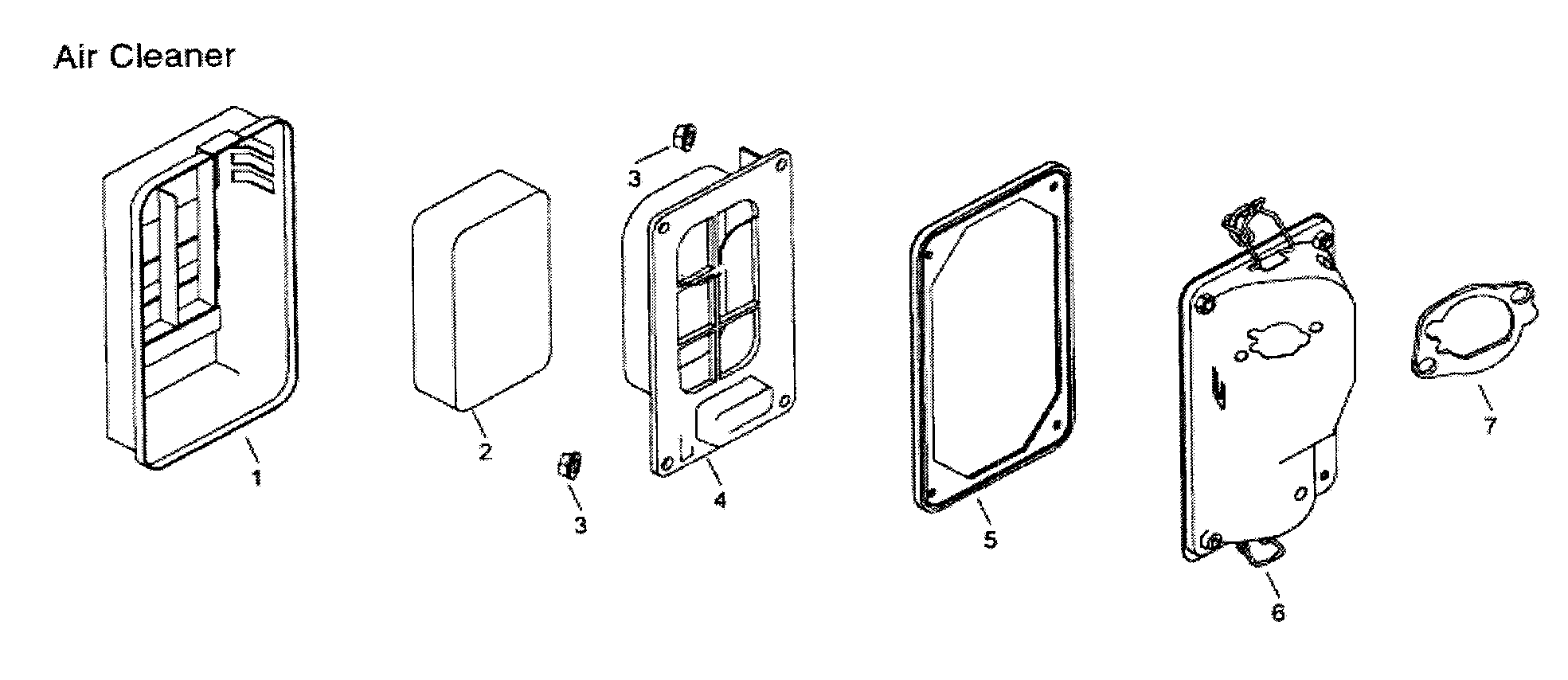 Air Cleaner

3

1

2

3

4

5

6

7