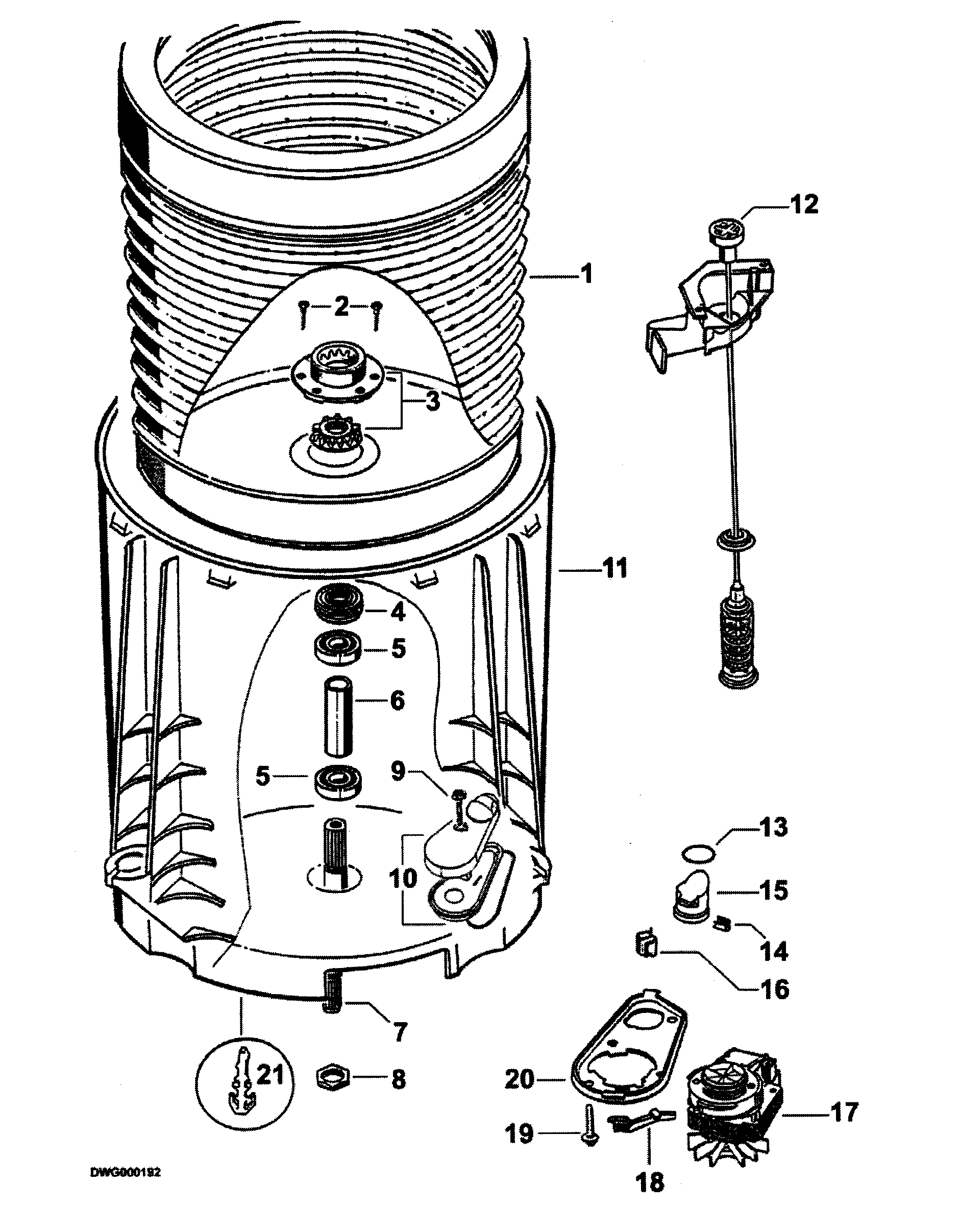 12
1
2
3
11
4
5
6
5
9
10
13
15
14
16
7
21
8
20
17
19
18
DWG000192