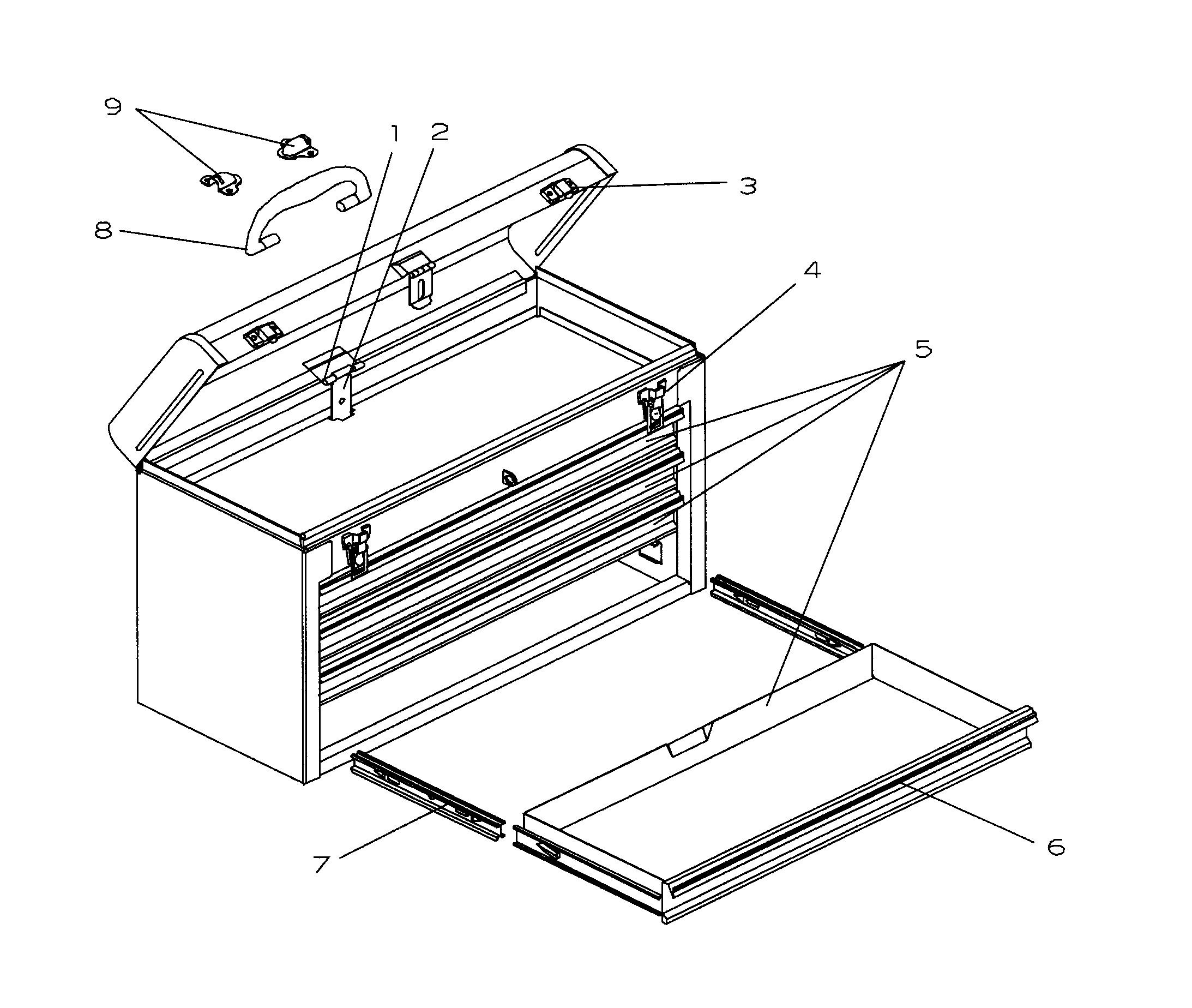 9
1
2
3
8
4
5
7
6