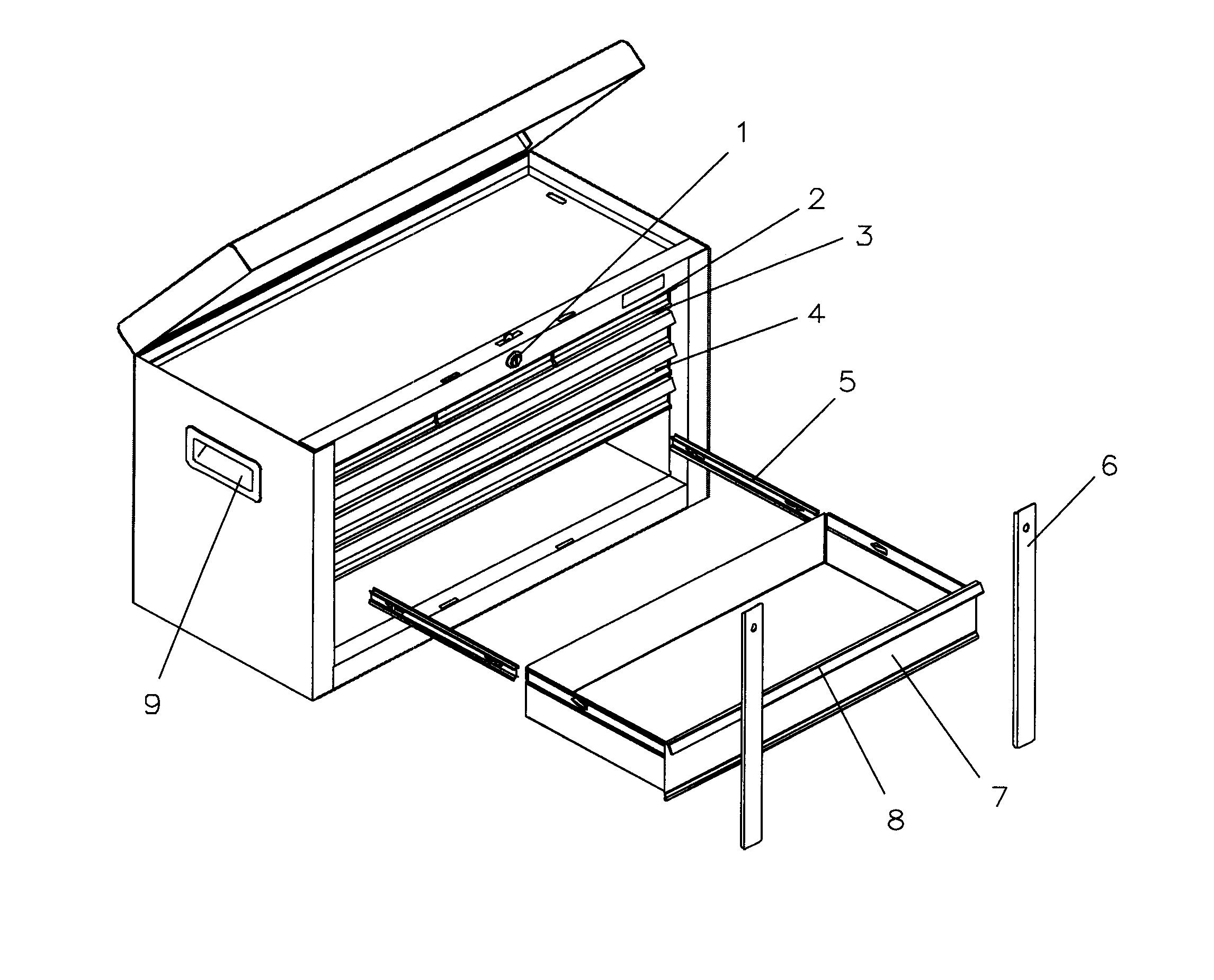 1
2
3
4
5
6
9
8
7