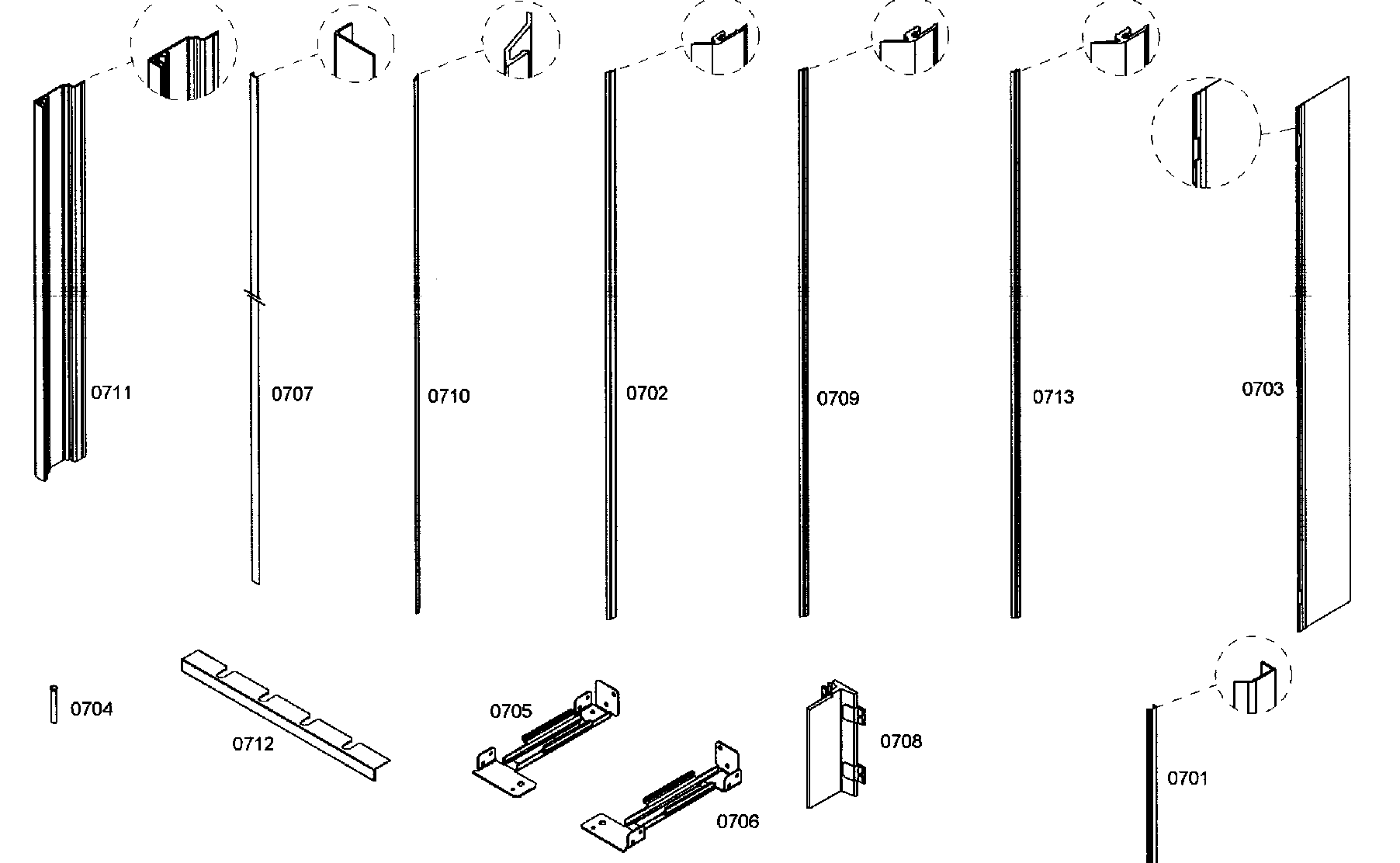 0711
0707
0710
0702
0709
0713
0703
0704
0712
0705
0706
0708
0701