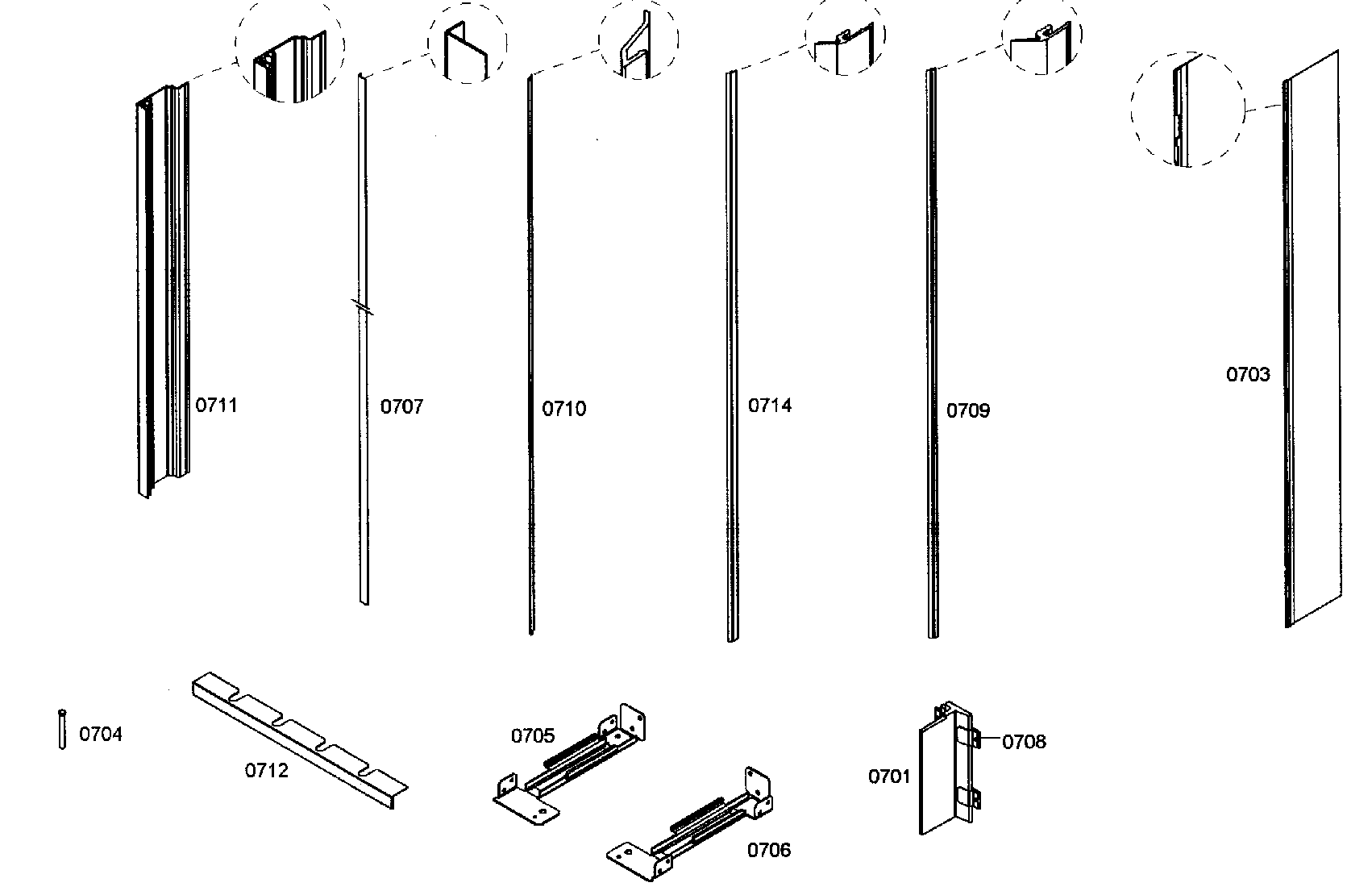 0711
0707
0710
0714
0709
0703
0704
0712
0705
0706
0701
0708