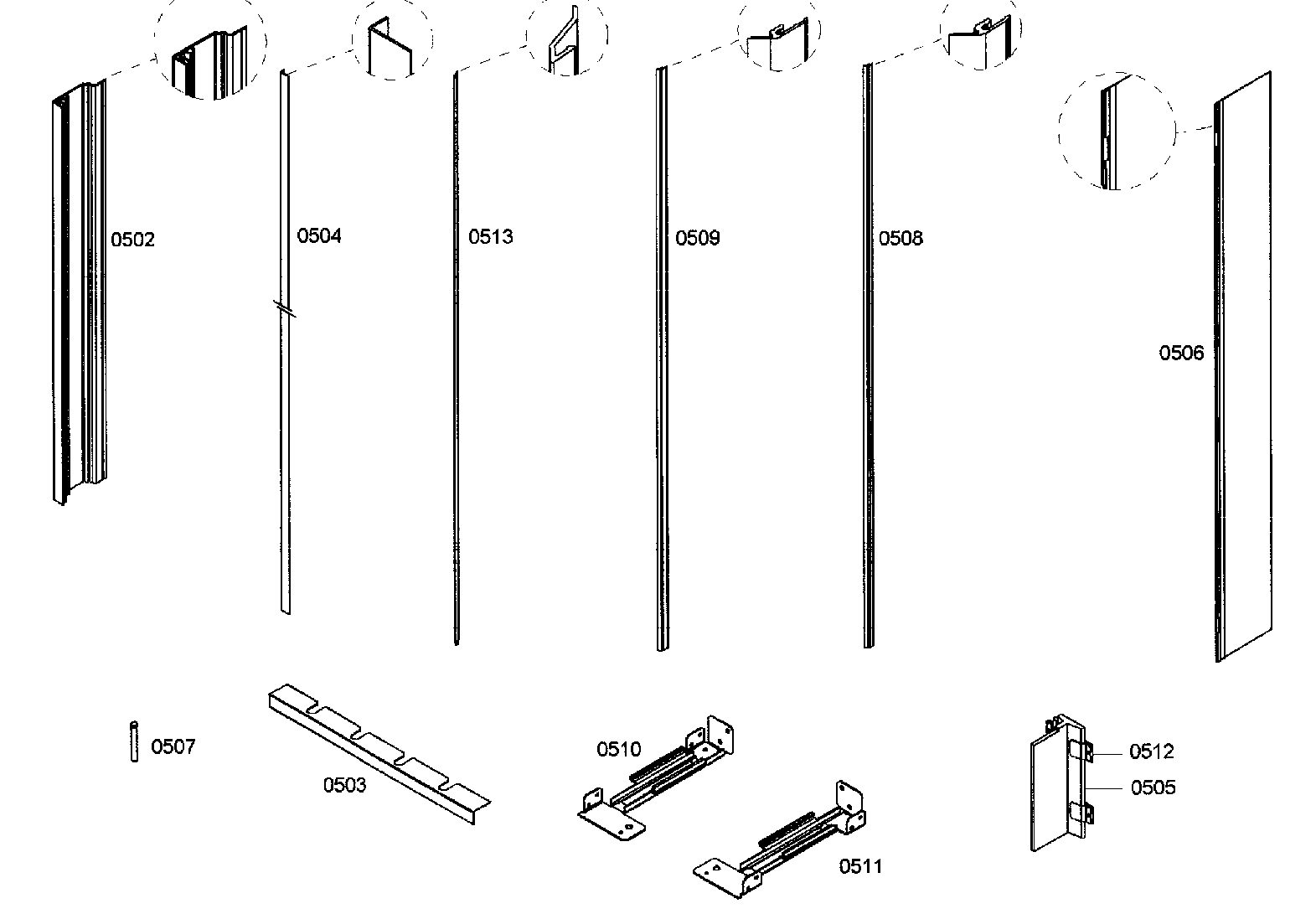 0502
0504
0513
0509
0508
0506
0507
0503
0510
0511
0512
0505