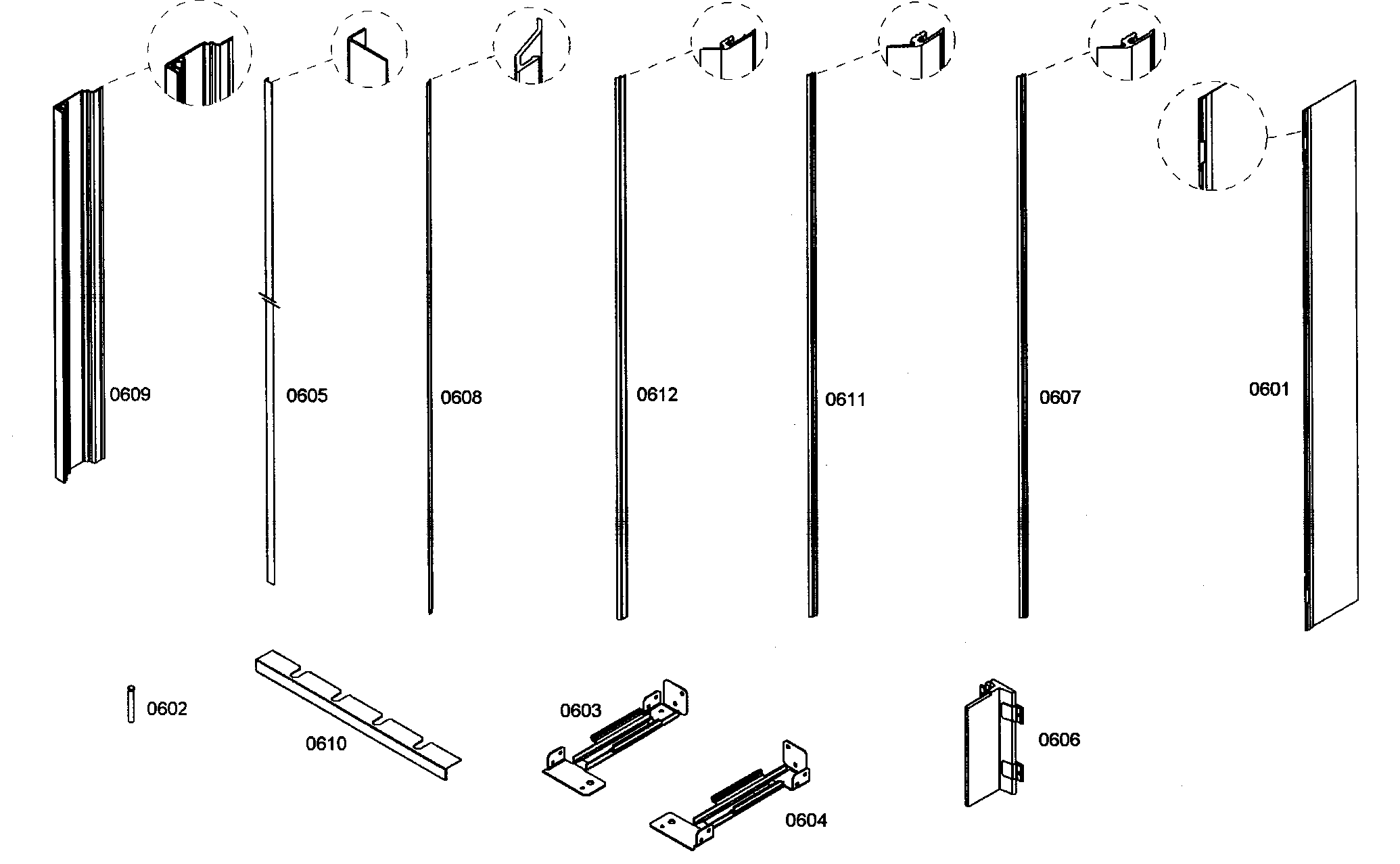 0609
0605
0608
0612
0611
0607
0601
0602
0610
0603
0604
0606