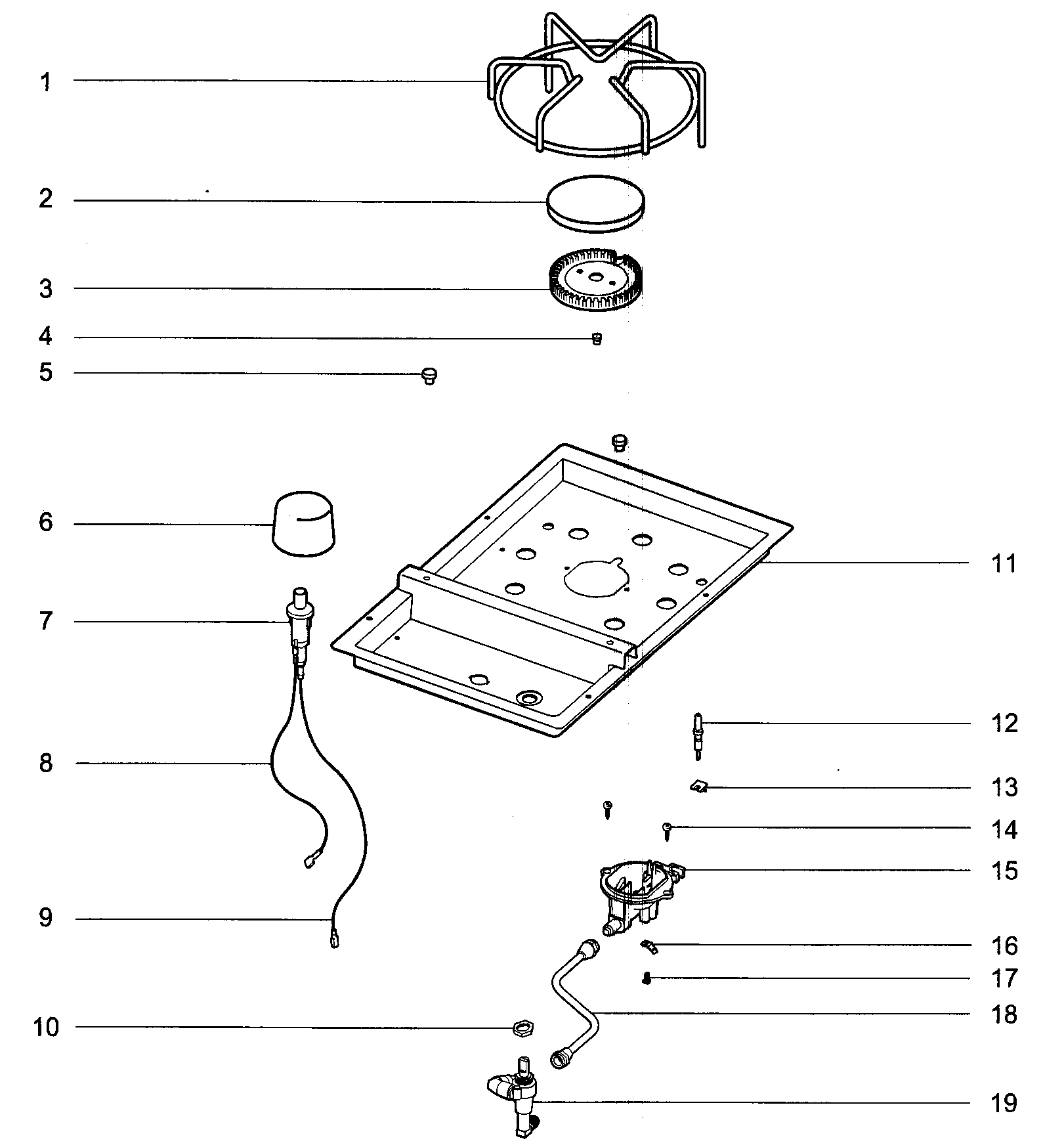 1
2
3
4
5
6
7
8
9
10
11
12
13
14
15
16
17
18
19